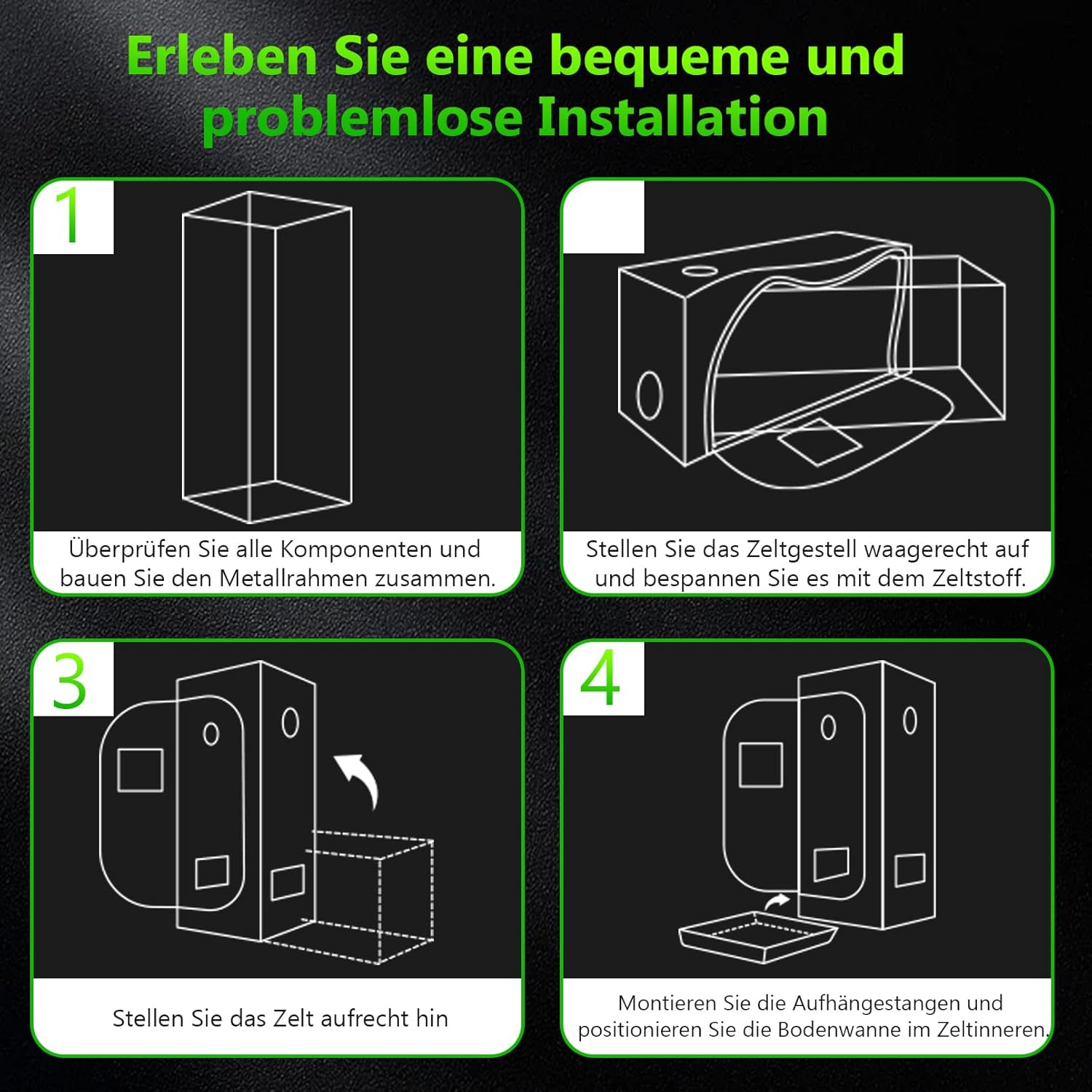 Erleben Sie eine bequeme und problemlose Installation

1

Überprüfen Sie alle Komponenten und bauen Sie den Metallrahmen zusammen.

Stellen Sie das Zeltgestell waagerecht auf und bespannen Sie es mit dem Zeltstoff.

3

Stellen Sie das Zelt aufrecht hin

4

Montieren Sie die Aufhängestangen und positionieren Sie die Bodenwanne im Zeltinneren.