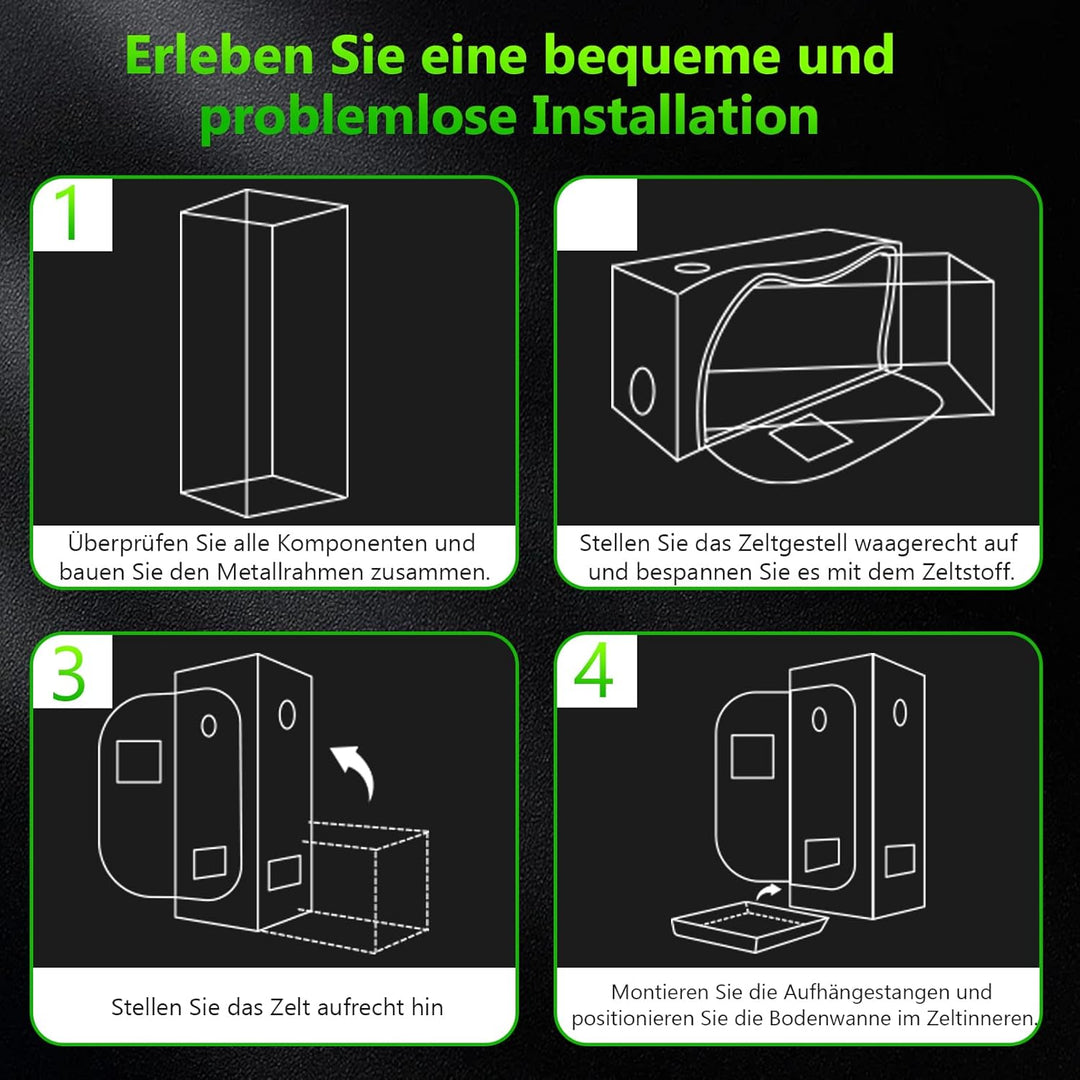 Erleben Sie eine bequeme und problemlose Installation

1

Überprüfen Sie alle Komponenten und bauen Sie den Metallrahmen zusammen.

Stellen Sie das Zeltgestell waagerecht auf und bespannen Sie es mit dem Zeltstoff.

3

Stellen Sie das Zelt aufrecht hin

4

Montieren Sie die Aufhängestangen und positionieren Sie die Bodenwanne im Zeltinneren.