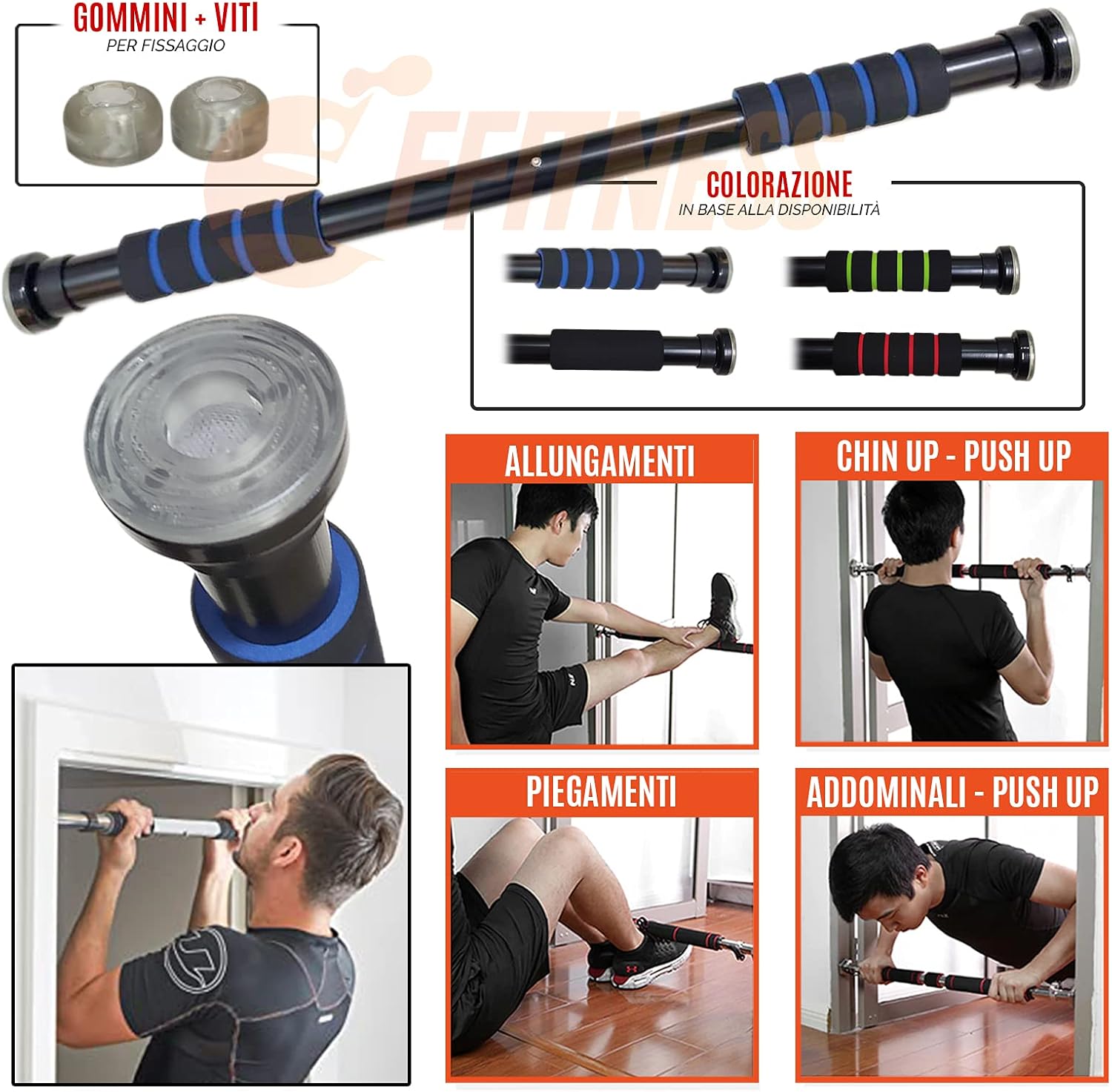 GOMMINI + VITI
PER FISSAGGIO

FFITNESS

COLORAZIONE
IN BASE ALLA DISPONIBILITÀ

ALLUNGAMENTI

CHIN UP - PUSH UP

PIEGAMENTI

ADDOMINALI - PUSH UP