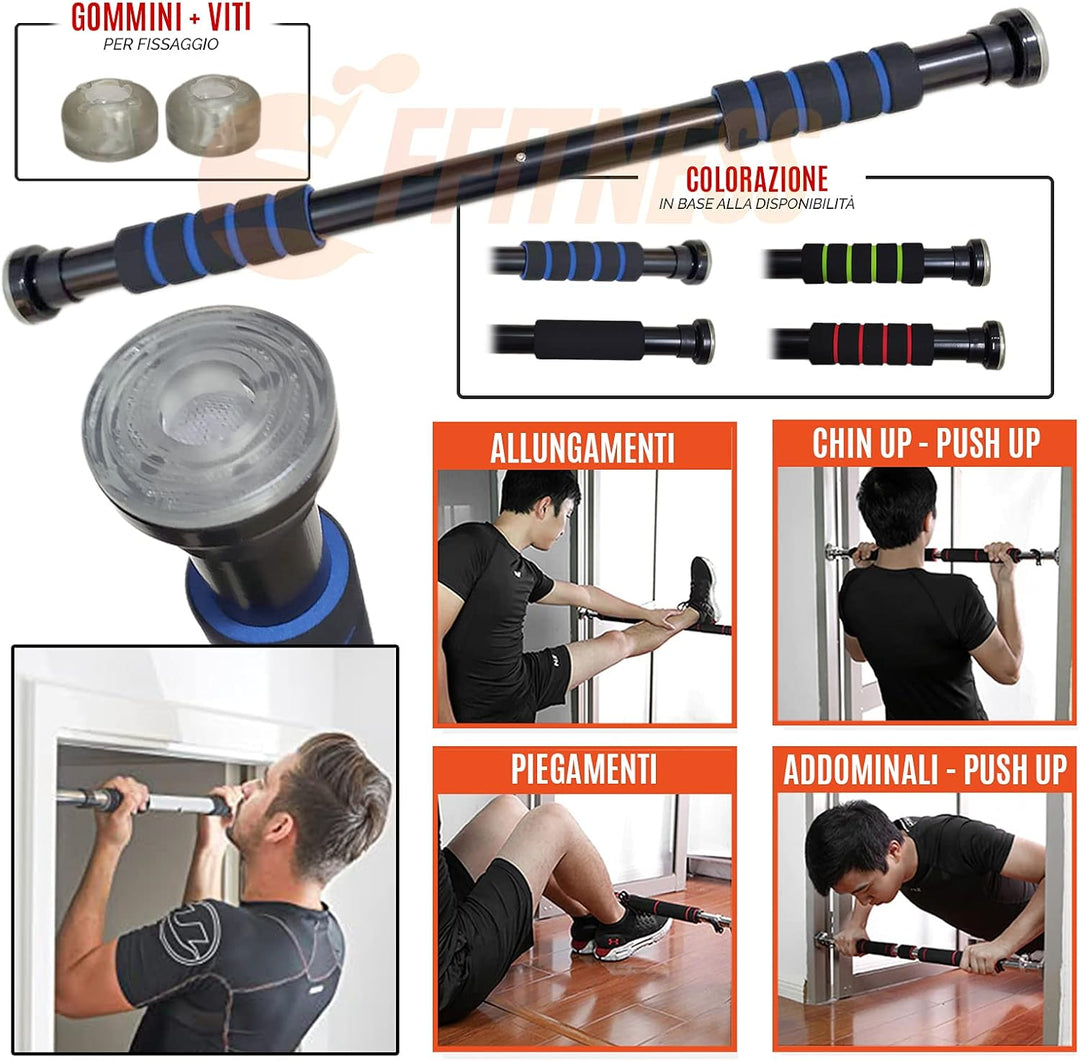 GOMMINI + VITI
PER FISSAGGIO

FFITNESS

COLORAZIONE
IN BASE ALLA DISPONIBILITÀ

ALLUNGAMENTI

CHIN UP - PUSH UP

PIEGAMENTI

ADDOMINALI - PUSH UP