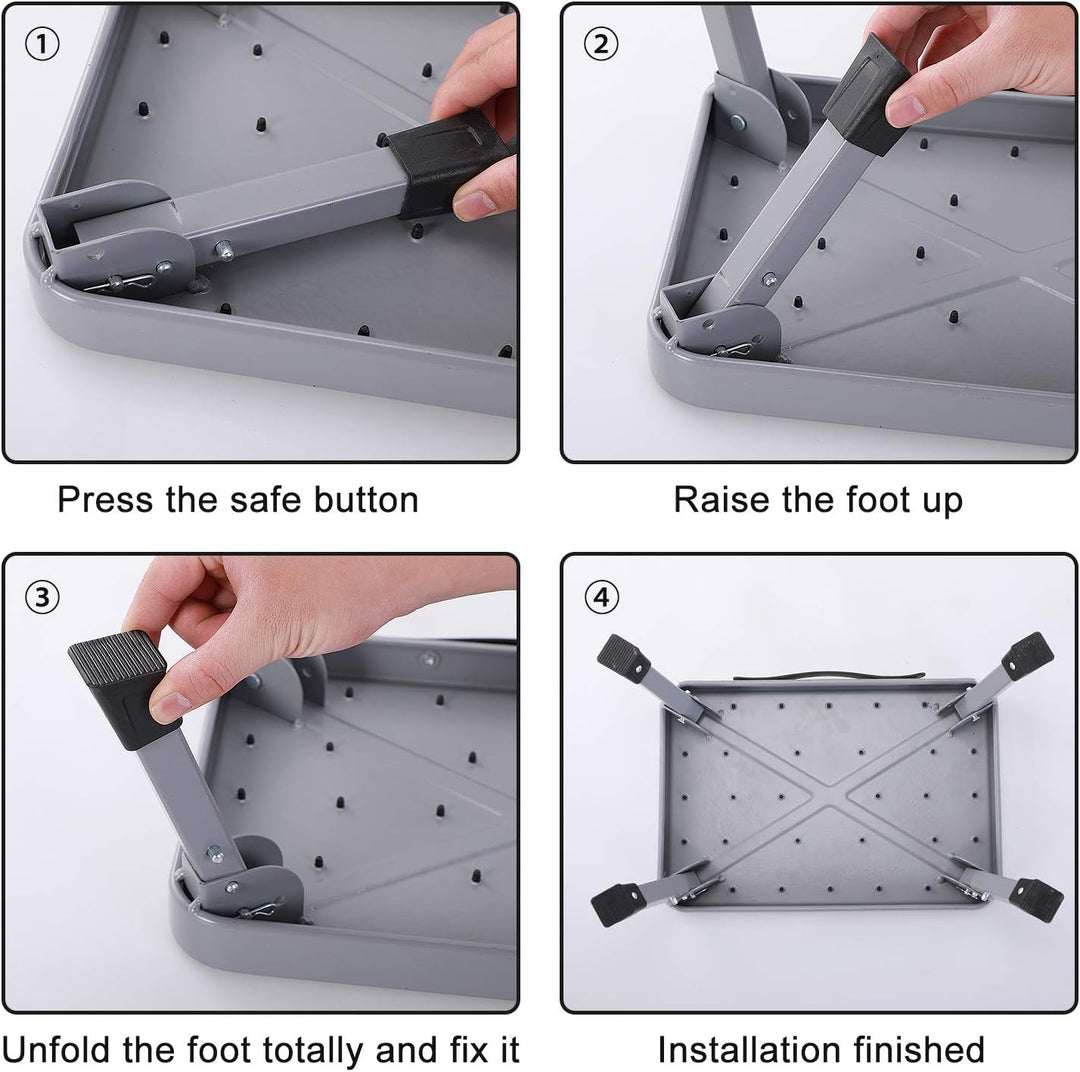 ①

Press the safe button

②

Raise the foot up

③

Unfold the foot totally and fix it

④

Installation finished