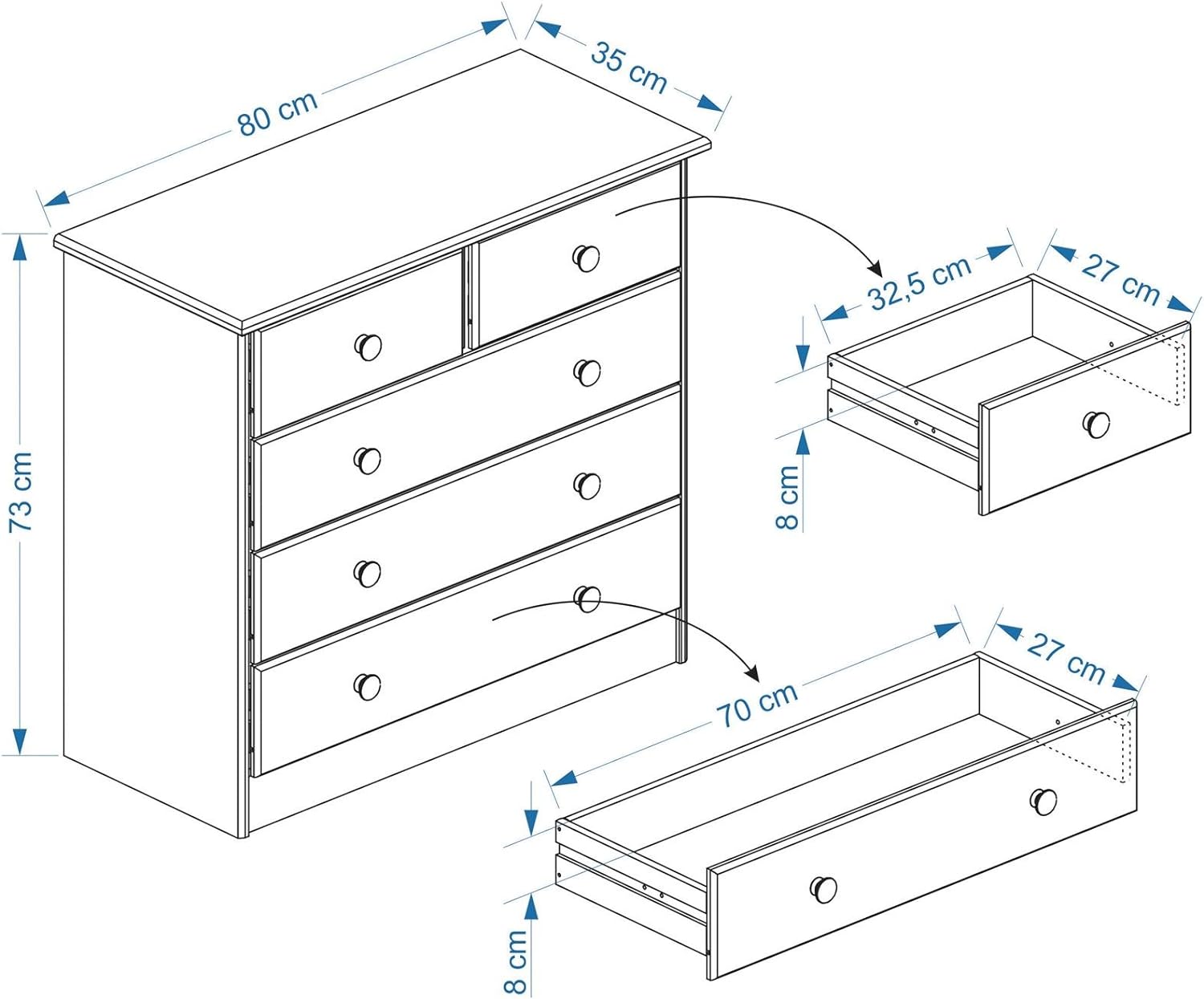 80 cm
35 cm
73 cm
32,5 cm
27 cm
8 cm
70 cm
27 cm
8 cm