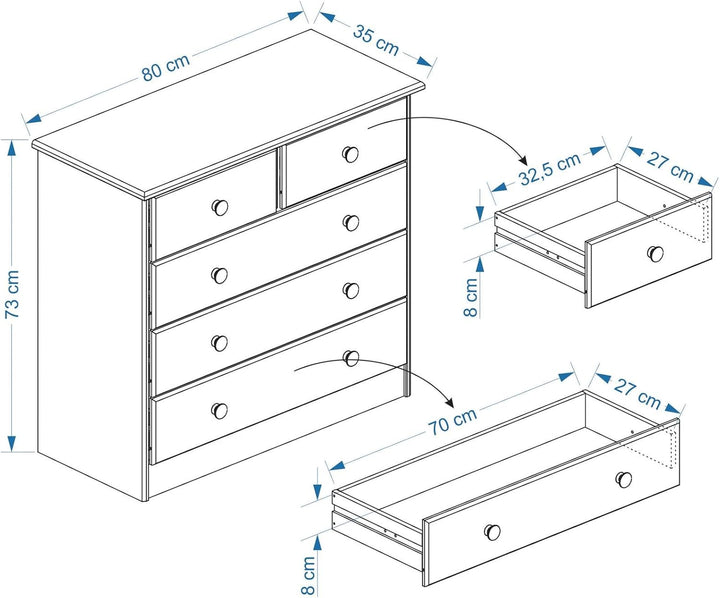 80 cm
35 cm
73 cm
32,5 cm
27 cm
8 cm
70 cm
27 cm
8 cm