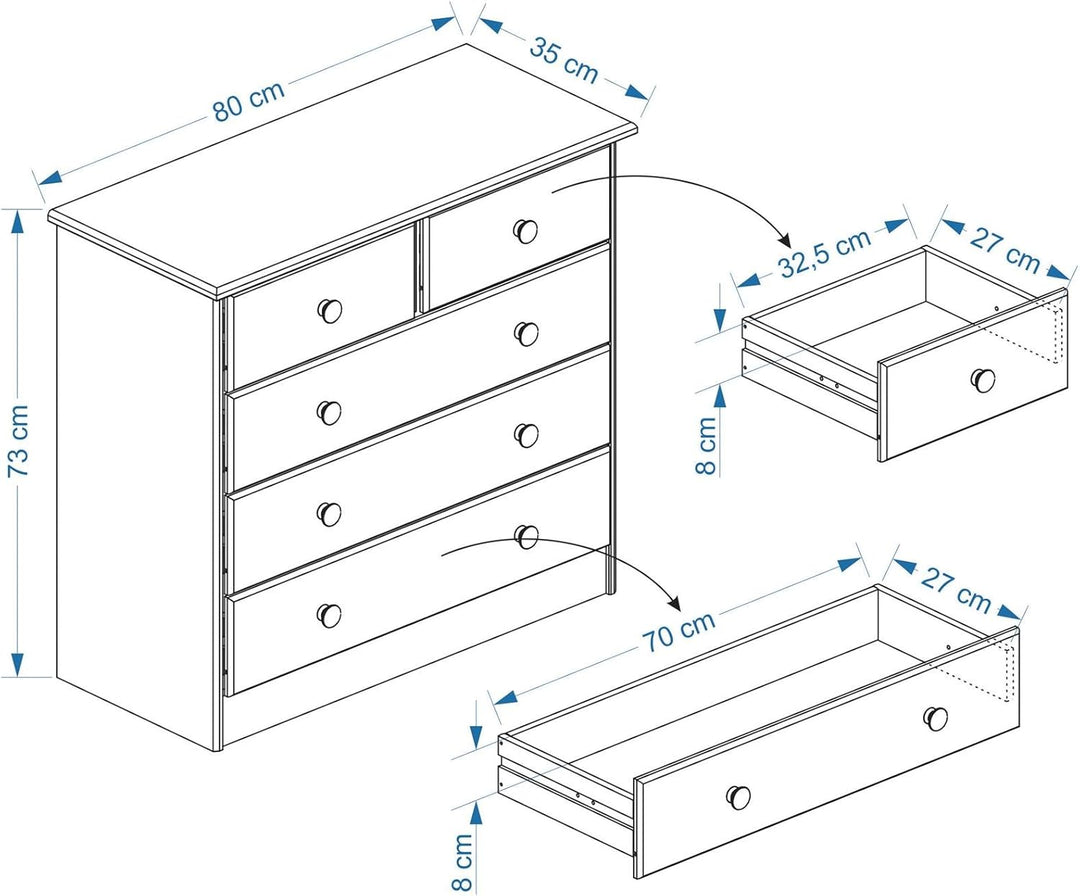 80 cm
35 cm
73 cm
32,5 cm
27 cm
8 cm
70 cm
27 cm
8 cm