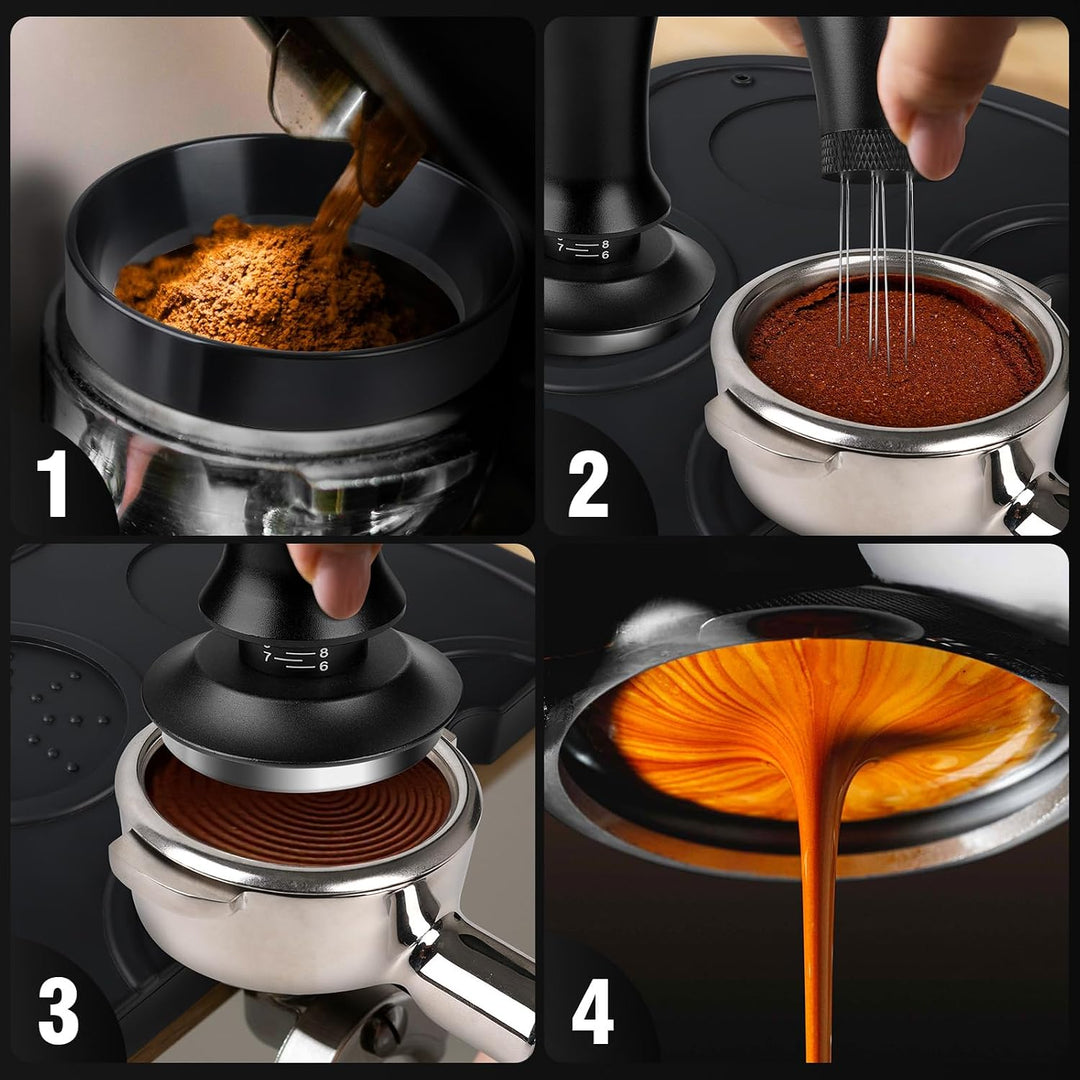 1

7 8 6

2

7 8 6

3

4