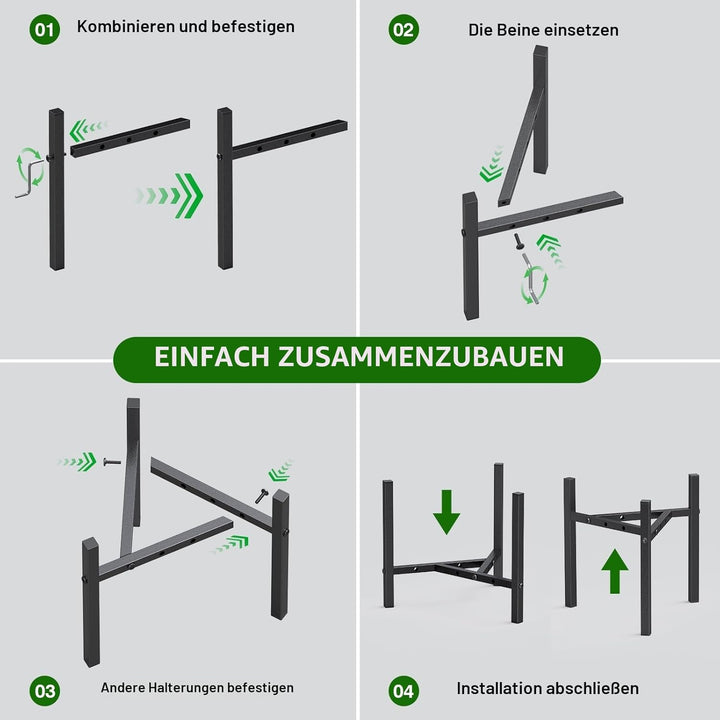 01 Kombinieren und befestigen

02 Die Beine einsetzen

EINFACH ZUSAMMENZUBAUEN

03 Andere Halterungen befestigen

04 Installation abschließen