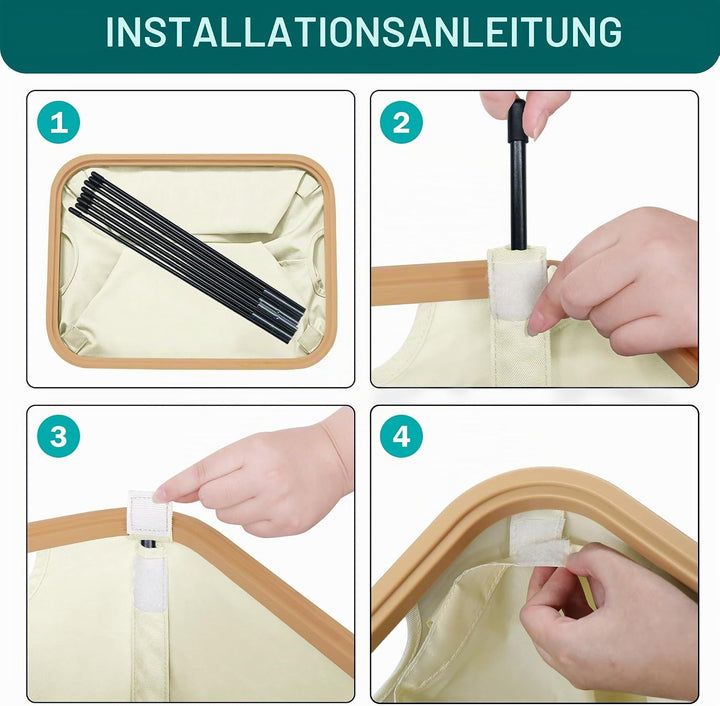 INSTALLATIONSANLEITUNG

1

2

3

4