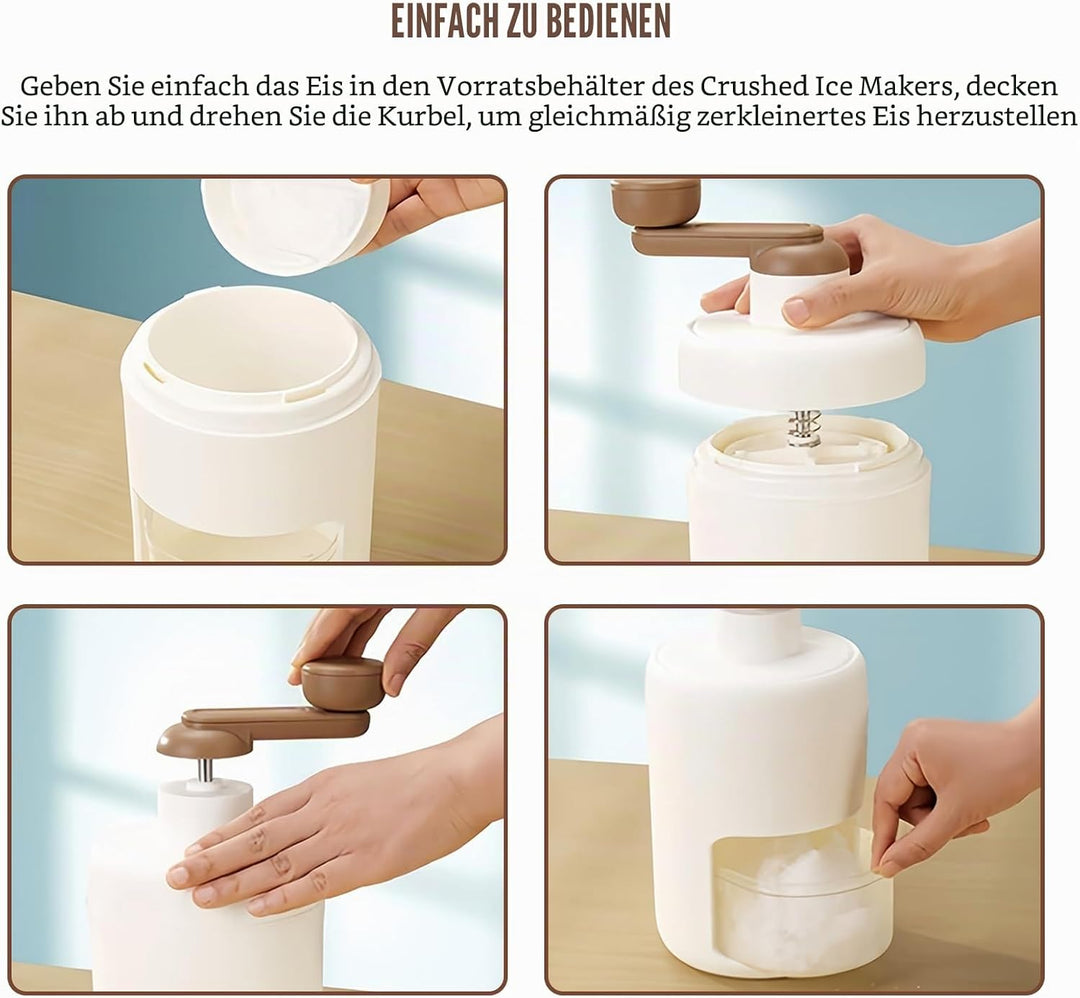 EINFACH ZU BEDIENEN

Geben Sie einfach das Eis in den Vorratsbehälter des Crushed Ice Makers, decken Sie ihn ab und drehen Sie die Kurbel, um gleichmäßig zerkleinertes Eis herzustellen