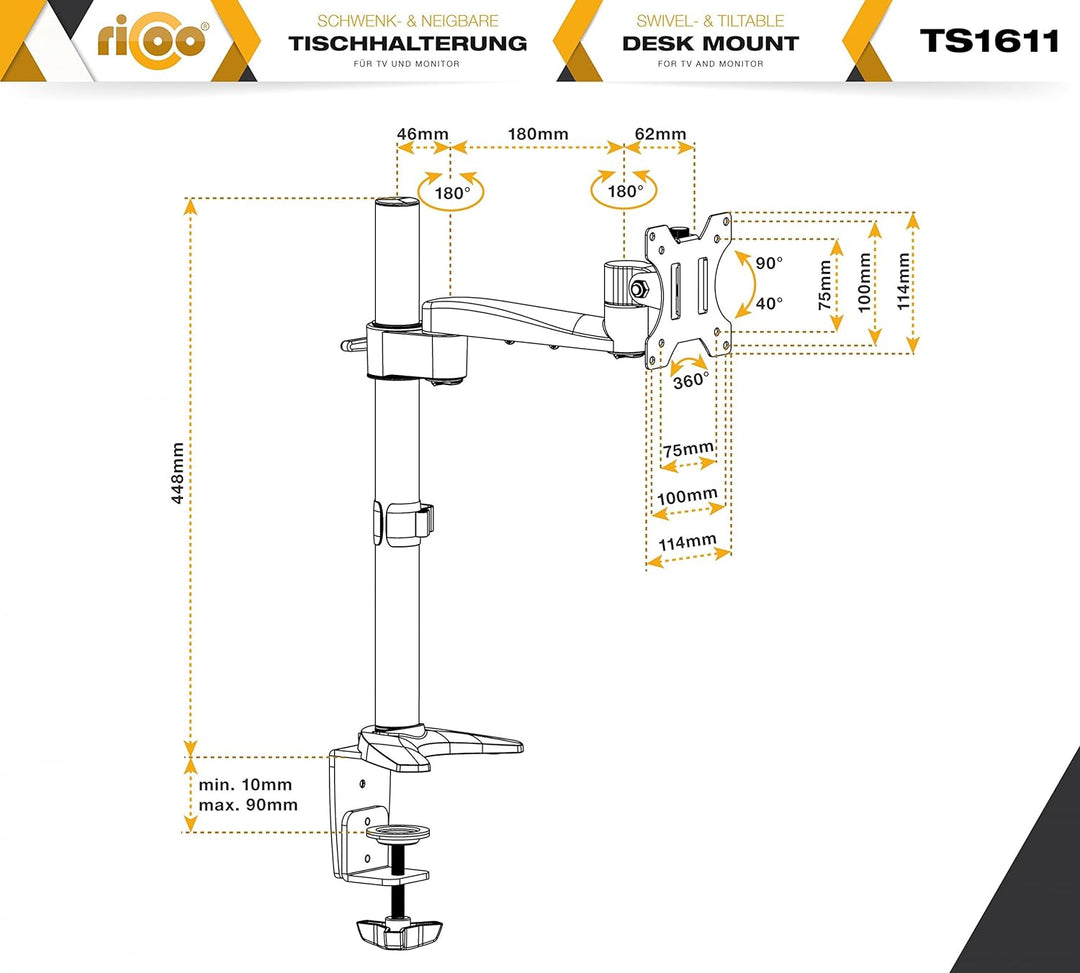 ricoo®

SCHWENK- & NEIGBARE
TISCHHALTERUNG
FÜR TV UND MONITOR

SWIVEL- & TILTABLE
DESK MOUNT
FOR TV AND MONITOR

TS1611

46mm
180mm
62mm
180°
180°
90°
40°
75mm
100mm
114mm
360°
75mm
100mm
114mm
448mm
min. 10mm
max. 90mm