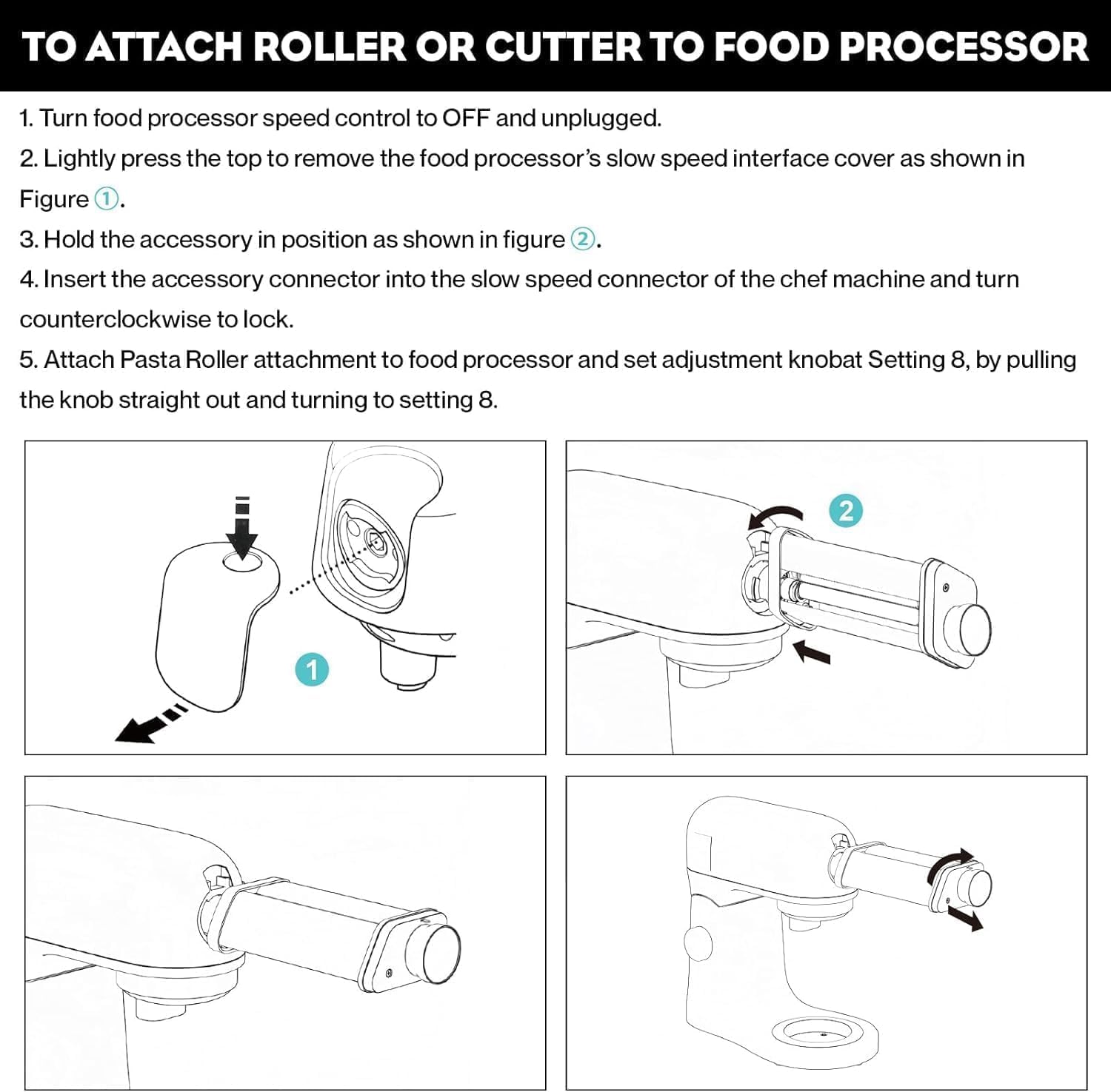 TO ATTACH ROLLER OR CUTTER TO FOOD PROCESSOR

1. Turn food processor speed control to OFF and unplugged.

2. Lightly press the top to remove the food processor's slow speed interface cover as shown in Figure ①.

3. Hold the accessory in position as shown in figure ②.

4. Insert the accessory connector into the slow speed connector of the chef machine and turn counterclockwise to lock.

5. Attach Pasta Roller attachment to food processor and set adjustment knobat Setting 8, by pulling the knob straight out and turning to setting 8.

1

2