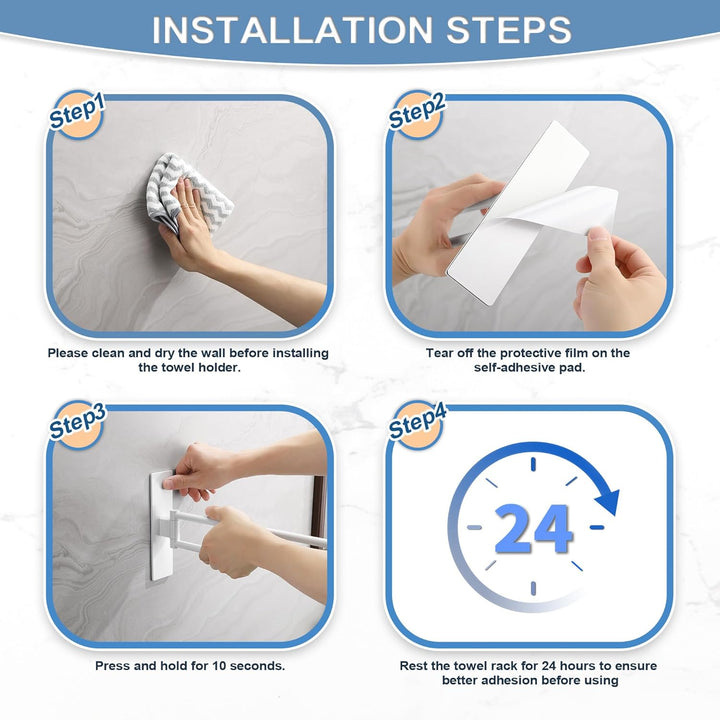 INSTALLATION STEPS

Step1

Please clean and dry the wall before installing the towel holder.

Step2

Tear off the protective film on the self-adhesive pad.

Step3

Press and hold for 10 seconds.

Step4

24

Rest the towel rack for 24 hours to ensure better adhesion before using