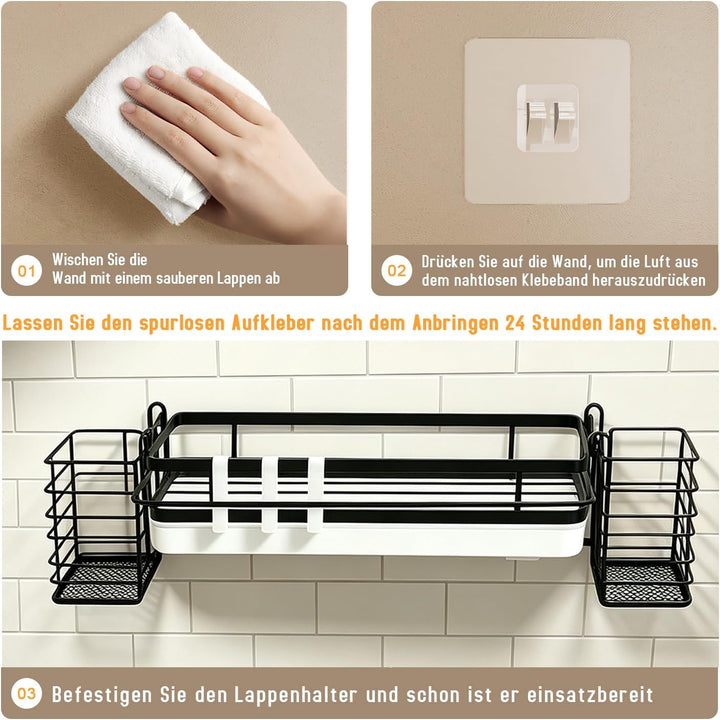 01 Wischen Sie die Wand mit einem sauberen Lappen ab

02 Drücken Sie auf die Wand, um die Luft aus dem nahtlosen Klebeband herauszudrücken

Lassen Sie den spurlosen Aufkleber nach dem Anbringen 24 Stunden lang stehen.

03 Befestigen Sie den Lappenhalter und schon ist er einsatzbereit