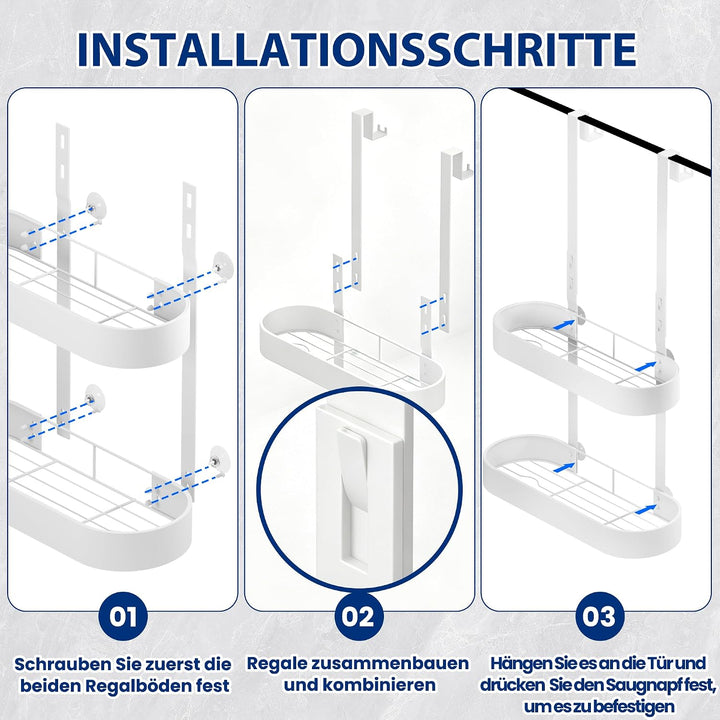 INSTALLATIONSSCHRITTE

01

Schrauben Sie zuerst die beiden Regalböden fest

02

Regale zusammenbauen und kombinieren

03

Hängen Sie es an die Tür und drücken Sie den Saugnapf fest, um es zu befestigen