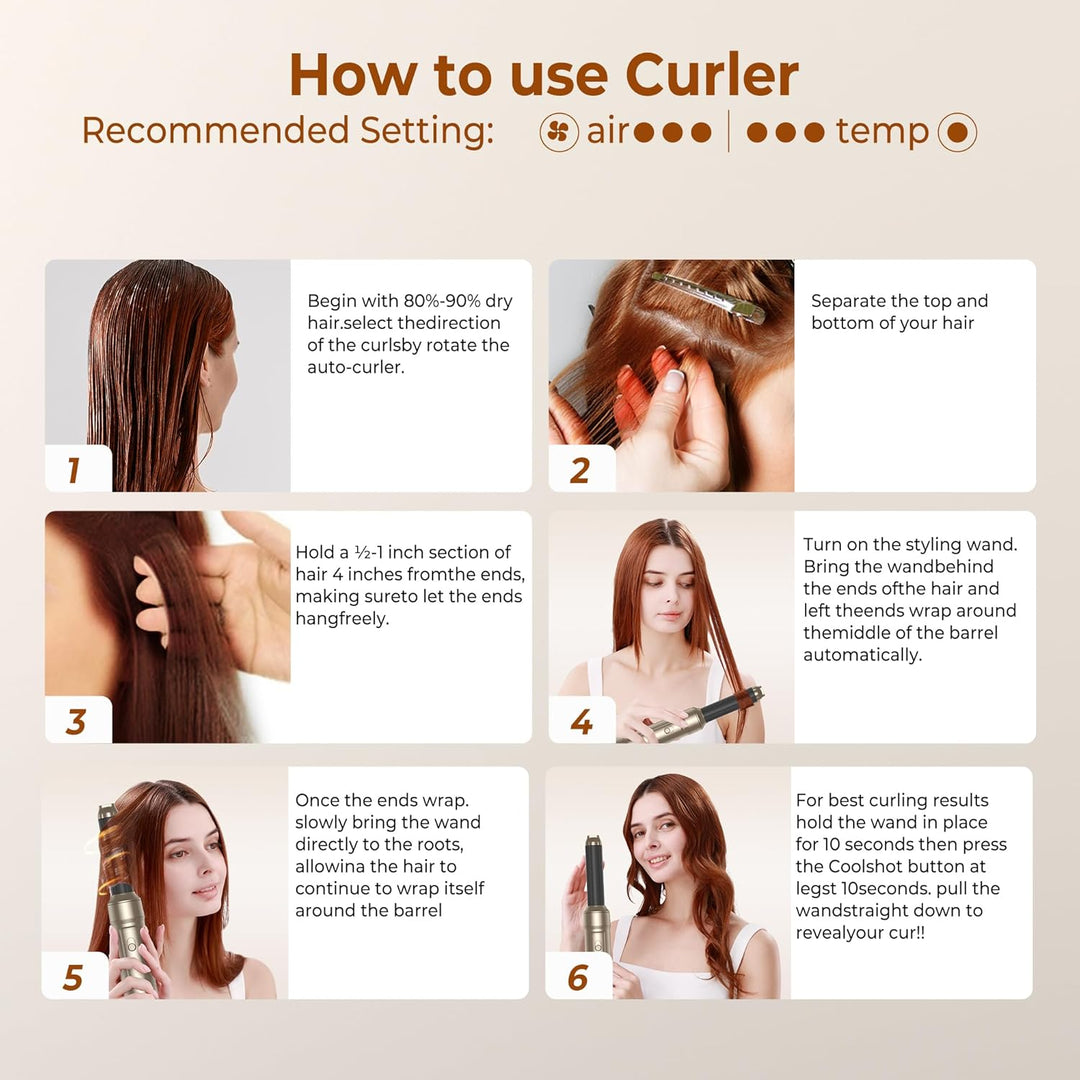 How to use Curler

Recommended Setting: air●●● | ●●● temp

1

Begin with 80%-90% dry hair.select thedirection of the curlsby rotate the auto-curler.

2

Separate the top and bottom of your hair

3

Hold a ½-1 inch section of hair 4 inches fromthe ends, making sureto let the ends hangfreely.

4

Turn on the styling wand. Bring the wandbehind the ends ofthe hair and left theends wrap around themiddle of the barrel automatically.

5

Once the ends wrap. slowly bring the wand directly to the roots, allowina the hair to continue to wrap itself around the barrel

6

For best curling results hold the wand in place for 10 seconds then press the Coolshot button at legst 10seconds. pull the wandstraight down to revealyour cur!!