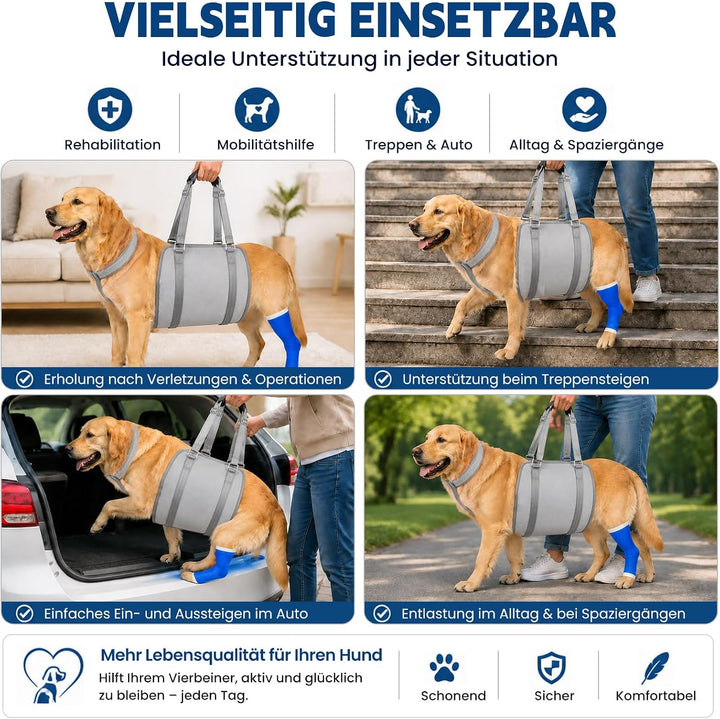 VIELSEITIG EINSETZBAR

Ideale Unterstützung in jeder Situation

Rehabilitation

Mobilitätshilfe

Treppen & Auto

Alltag & Spaziergänge

Erholung nach Verletzungen & Operationen

Unterstützung beim Treppensteigen

Einfaches Ein- und Aussteigen im Auto

Entlastung im Alltag & bei Spaziergängen

Mehr Lebensqualität für Ihren Hund

Hilft Ihrem Vierbeiner, aktiv und glücklich zu bleiben – jeden Tag.

Schonend

Sicher

Komfortabel