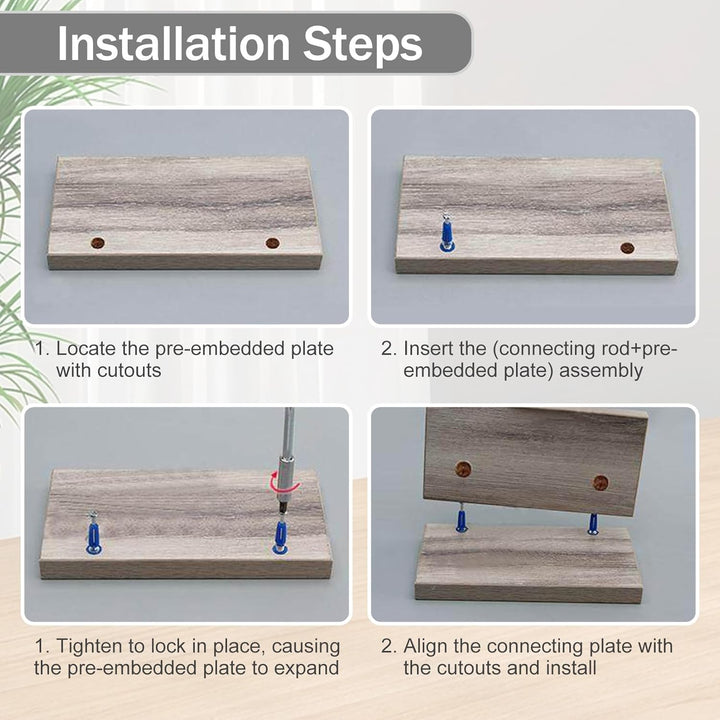 Installation Steps

1. Locate the pre-embedded plate with cutouts

2. Insert the (connecting rod+pre-embedded plate) assembly

1. Tighten to lock in place, causing the pre-embedded plate to expand

2. Align the connecting plate with the cutouts and install