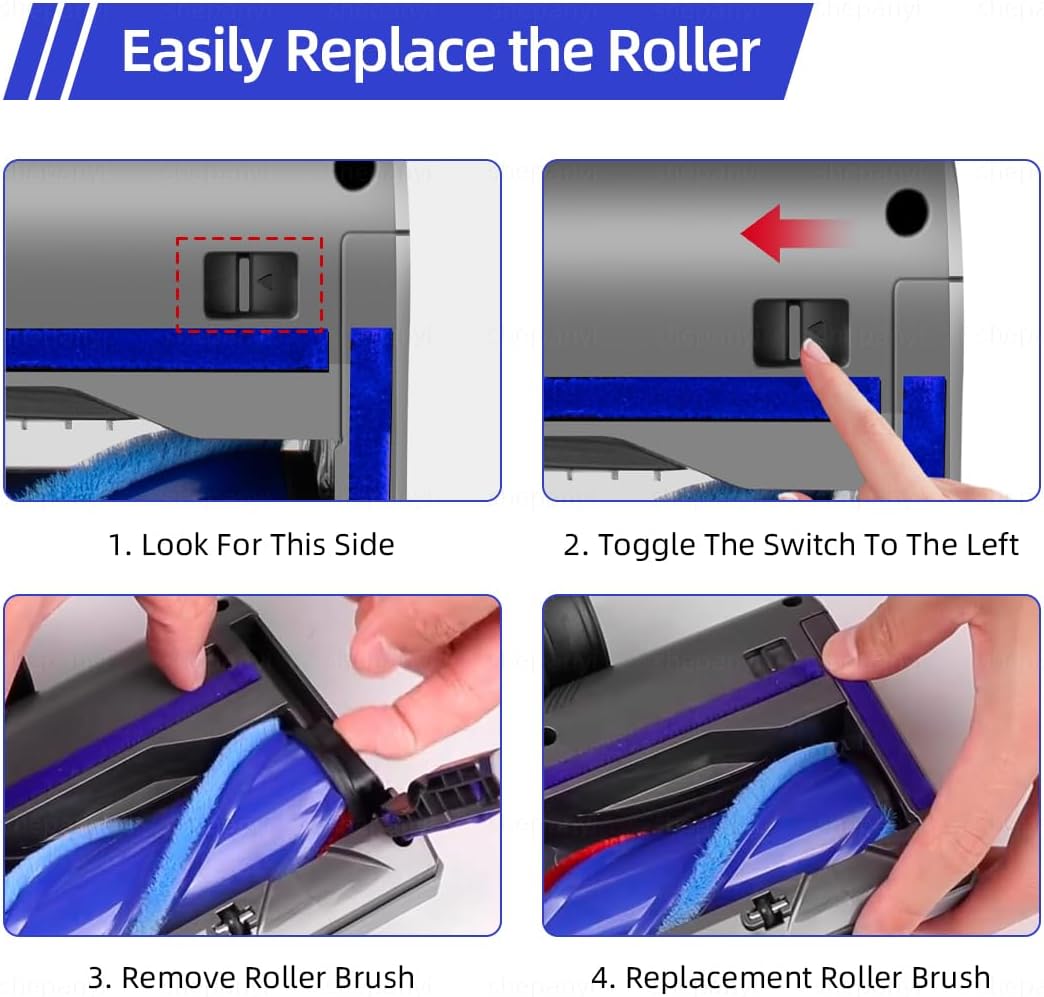 Easily Replace the Roller

1. Look For This Side

2. Toggle The Switch To The Left

3. Remove Roller Brush

4. Replacement Roller Brush