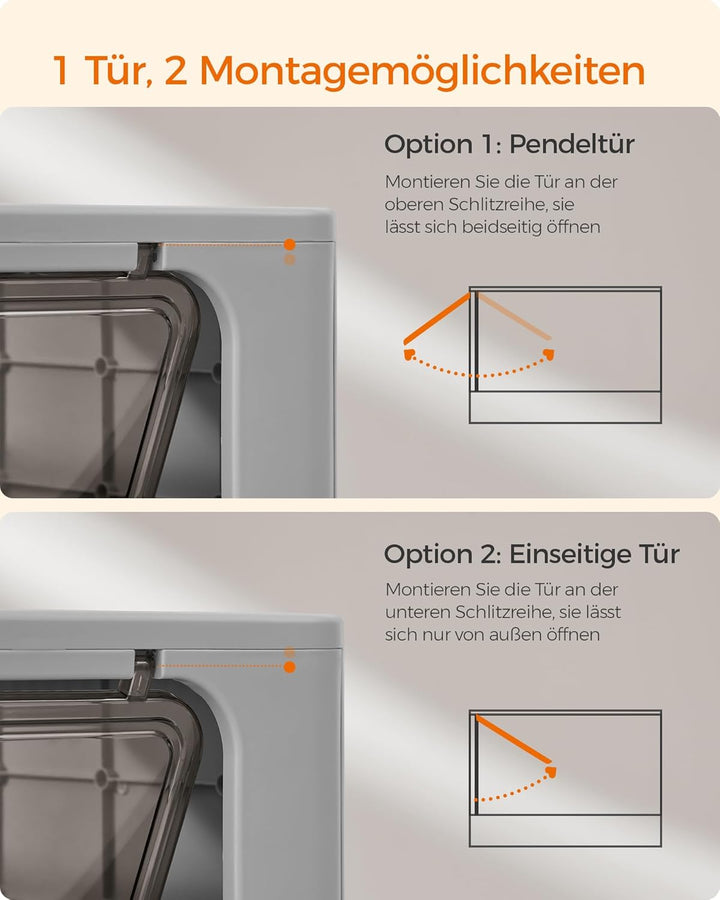 1 Tür, 2 Montagemöglichkeiten

Option 1: Pendeltür

Montieren Sie die Tür an der oberen Schlitzreihe, sie lässt sich beidseitig öffnen

Option 2: Einseitige Tür

Montieren Sie die Tür an der unteren Schlitzreihe, sie lässt sich nur von außen öffnen