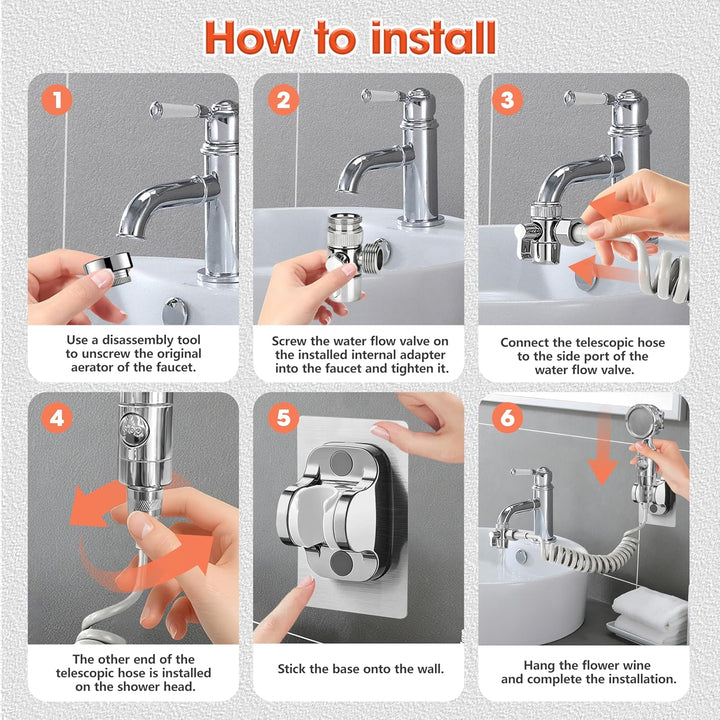 How to install

1

Use a disassembly tool to unscrew the original aerator of the faucet.

2

Screw the water flow valve on the installed internal adapter into the faucet and tighten it.

3

Connect the telescopic hose to the side port of the water flow valve.

4

The other end of the telescopic hose is installed on the shower head.

5

Stick the base onto the wall.

6

Hang the flower wine and complete the installation.