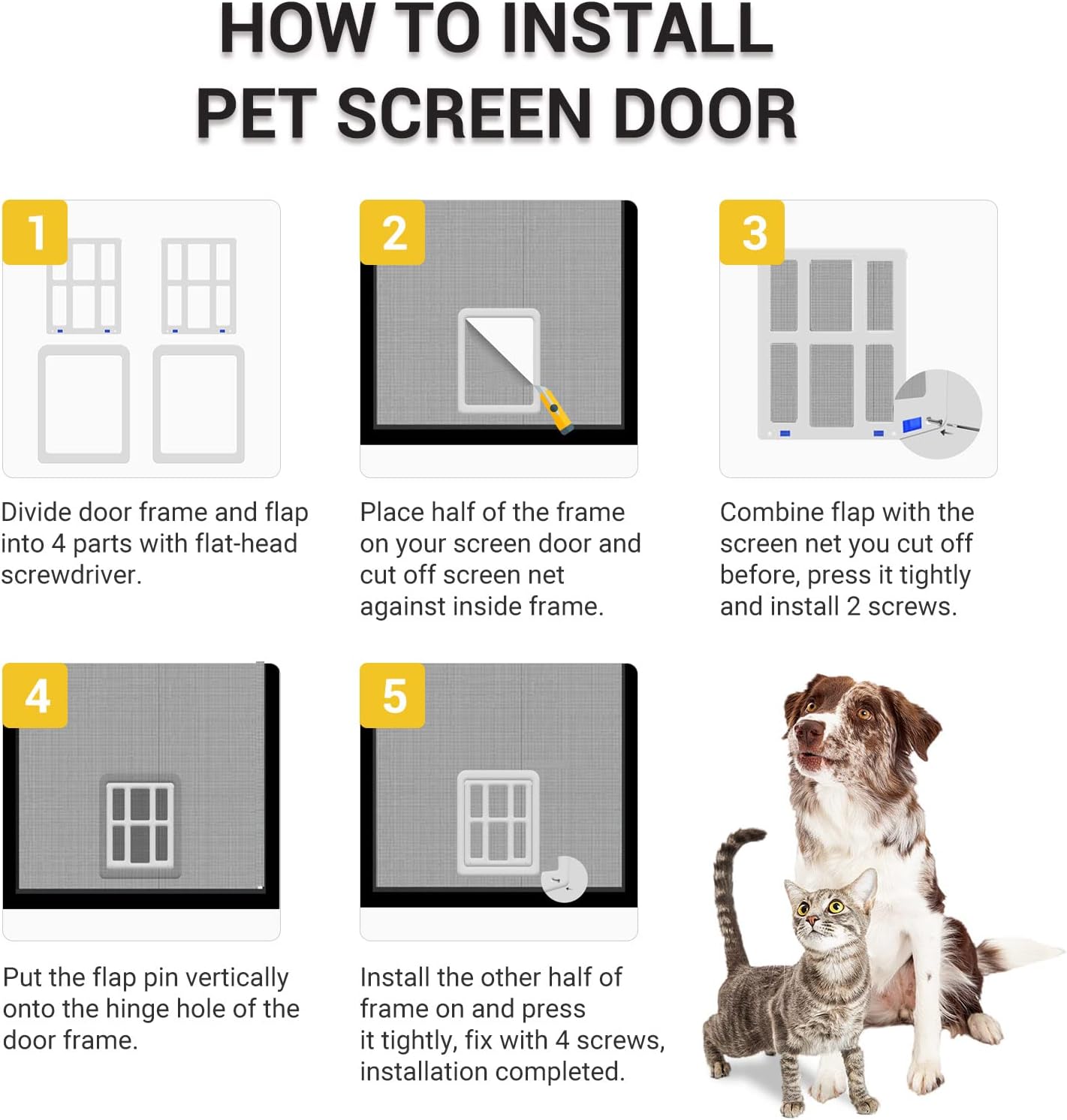 HOW TO INSTALL
PET SCREEN DOOR

1

Divide door frame and flap into 4 parts with flat-head screwdriver.

2

Place half of the frame on your screen door and cut off screen net against inside frame.

3

Combine flap with the screen net you cut off before, press it tightly and install 2 screws.

4

Put the flap pin vertically onto the hinge hole of the door frame.

5

Install the other half of frame on and press it tightly, fix with 4 screws, installation completed.