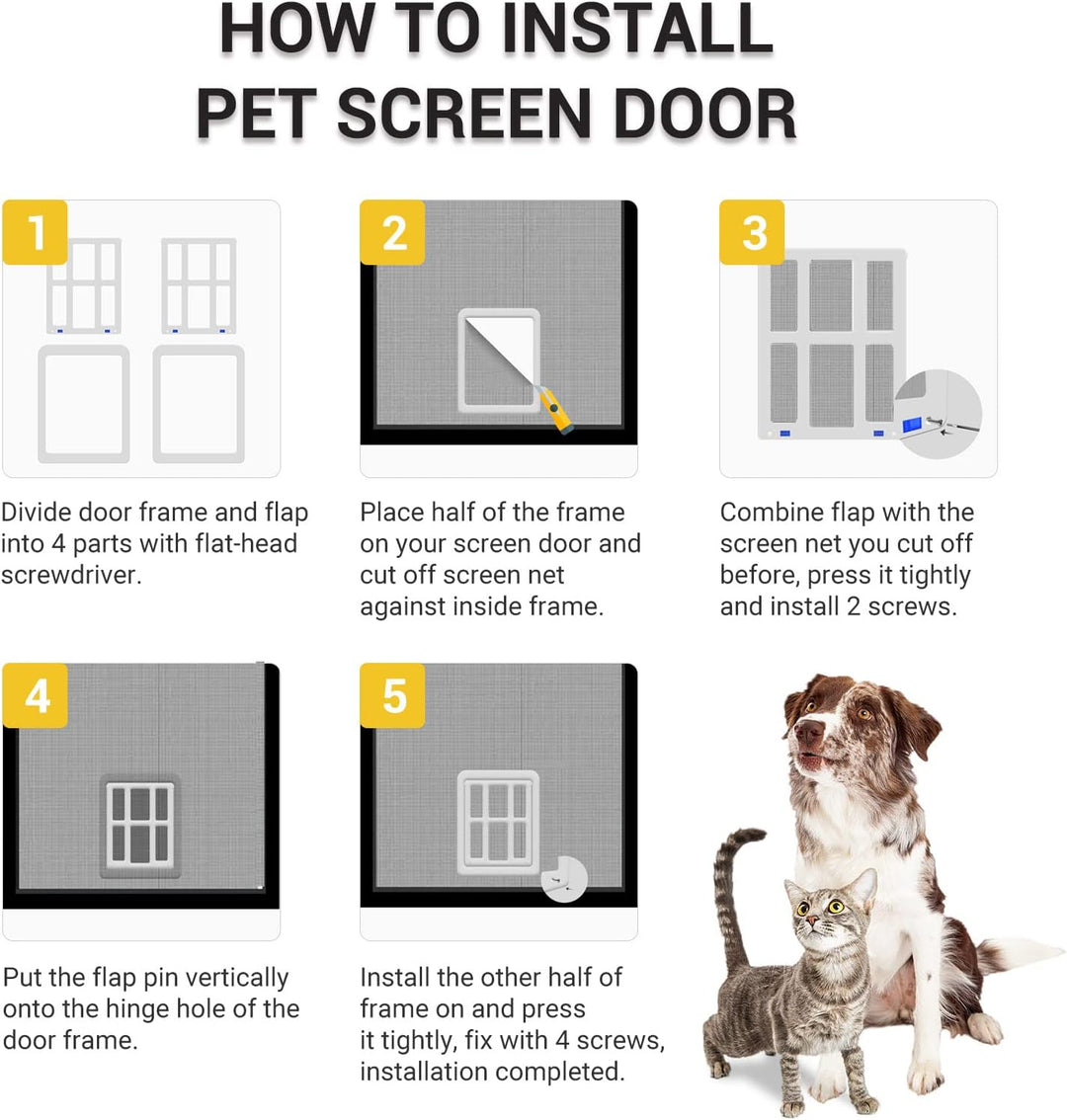 HOW TO INSTALL PET SCREEN DOOR

1

Divide door frame and flap into 4 parts with flat-head screwdriver.

2

Place half of the frame on your screen door and cut off screen net against inside frame.

3

Combine flap with the screen net you cut off before, press it tightly and install 2 screws.

4

Put the flap pin vertically onto the hinge hole of the door frame.

5

Install the other half of frame on and press it tightly, fix with 4 screws, installation completed.