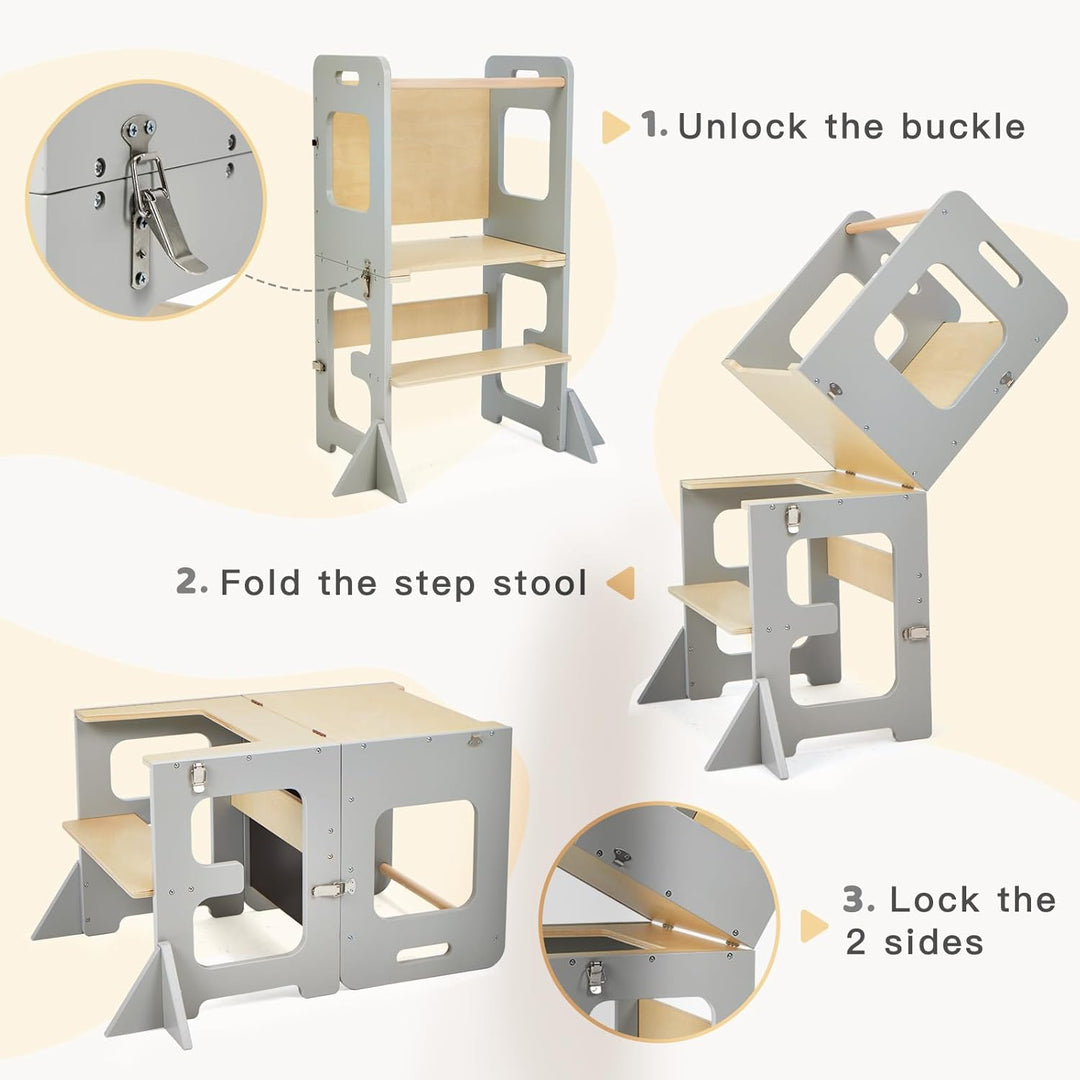 1. Unlock the buckle

2. Fold the step stool

3. Lock the 2 sides