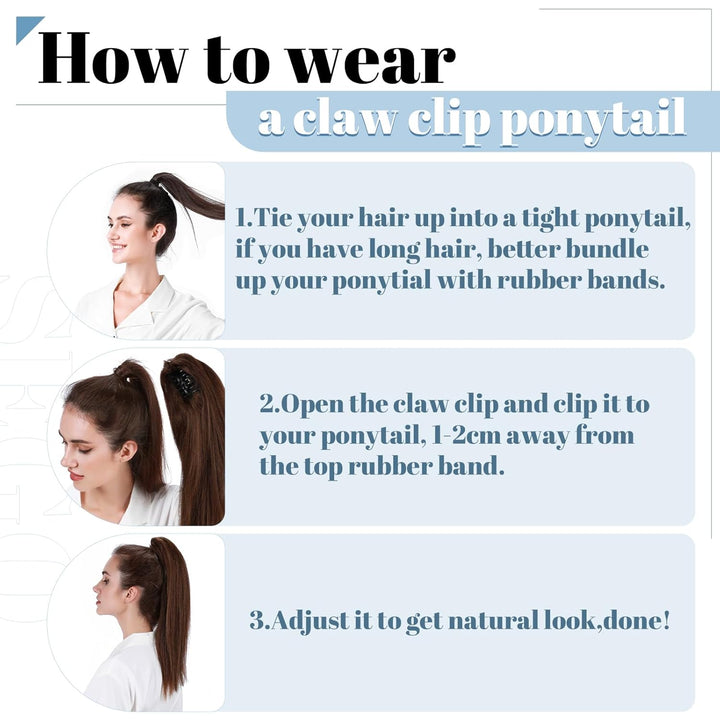 How to wear
a claw clip ponytail

1.Tie your hair up into a tight ponytail, if you have long hair, better bundle up your ponytial with rubber bands.

2.Open the claw clip and clip it to your ponytail, 1-2cm away from the top rubber band.

3.Adjust it to get natural look,done!