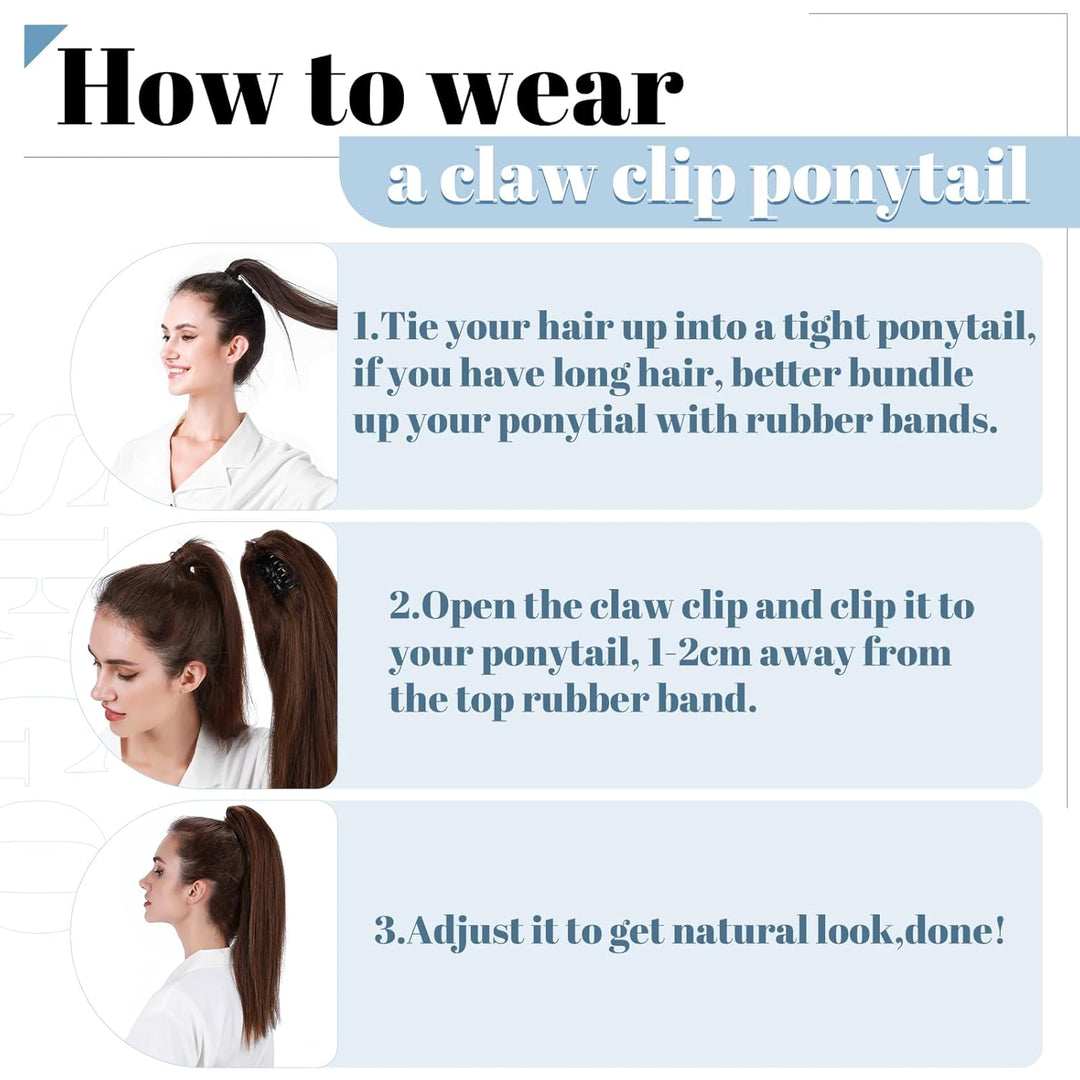 How to wear

a claw clip ponytail

1.Tie your hair up into a tight ponytail, if you have long hair, better bundle up your ponytial with rubber bands.

2.Open the claw clip and clip it to your ponytail, 1-2cm away from the top rubber band.

3.Adjust it to get natural look,done!