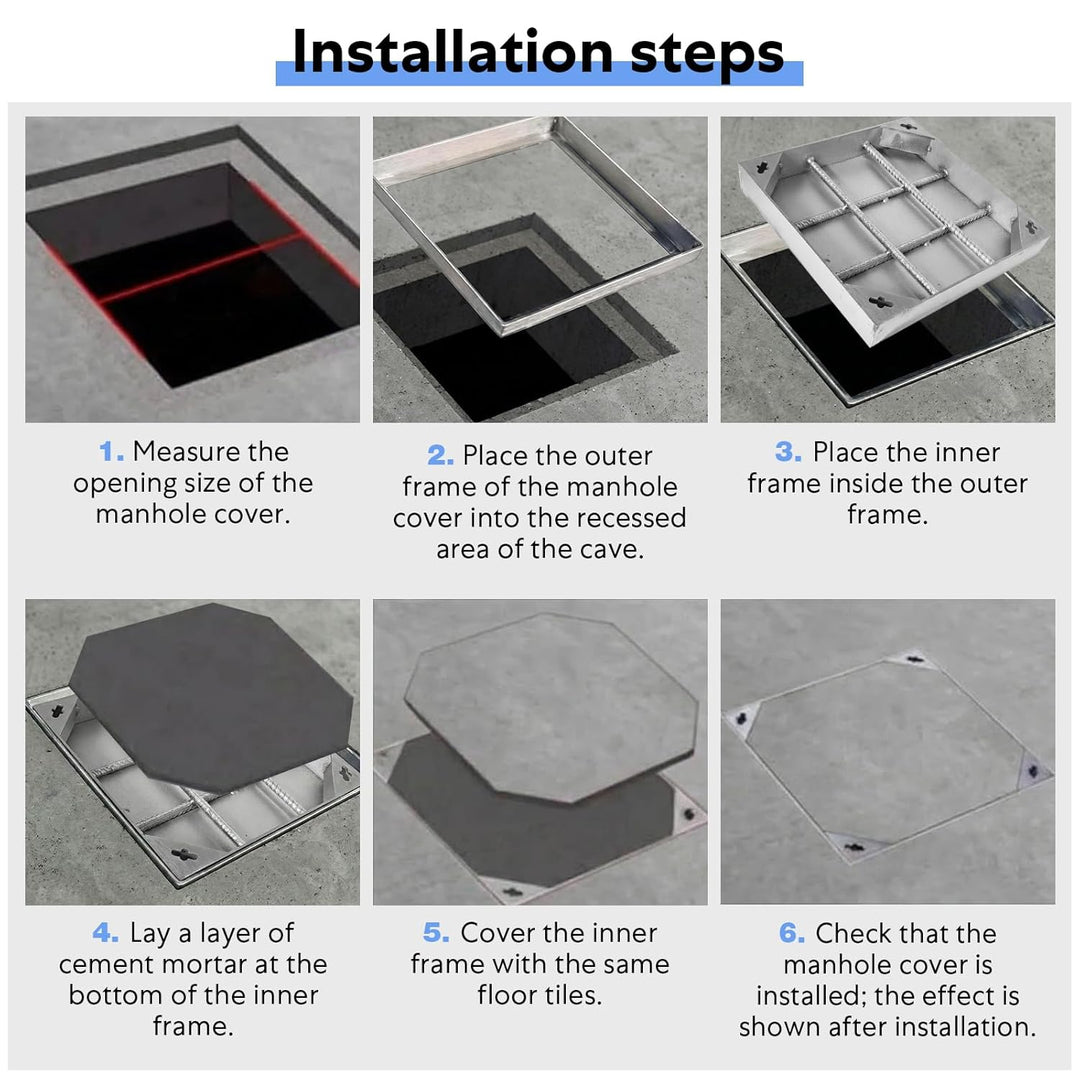 Installation steps

1. Measure the opening size of the manhole cover.

2. Place the outer frame of the manhole cover into the recessed area of the cave.

3. Place the inner frame inside the outer frame.

4. Lay a layer of cement mortar at the bottom of the inner frame.

5. Cover the inner frame with the same floor tiles.

6. Check that the manhole cover is installed; the effect is shown after installation.