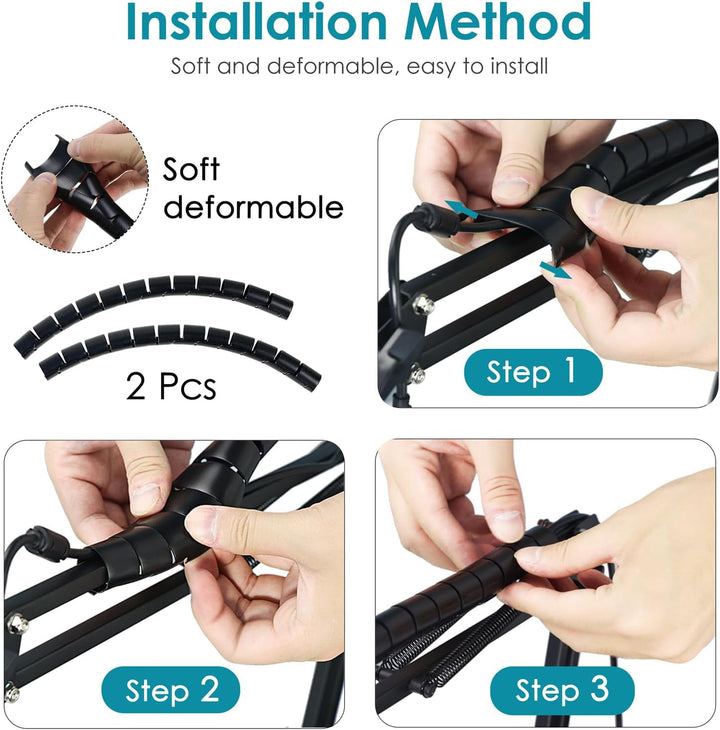 Installation Method

Soft and deformable, easy to install

Soft deformable

2 Pcs

Step 1

Step 2

Step 3