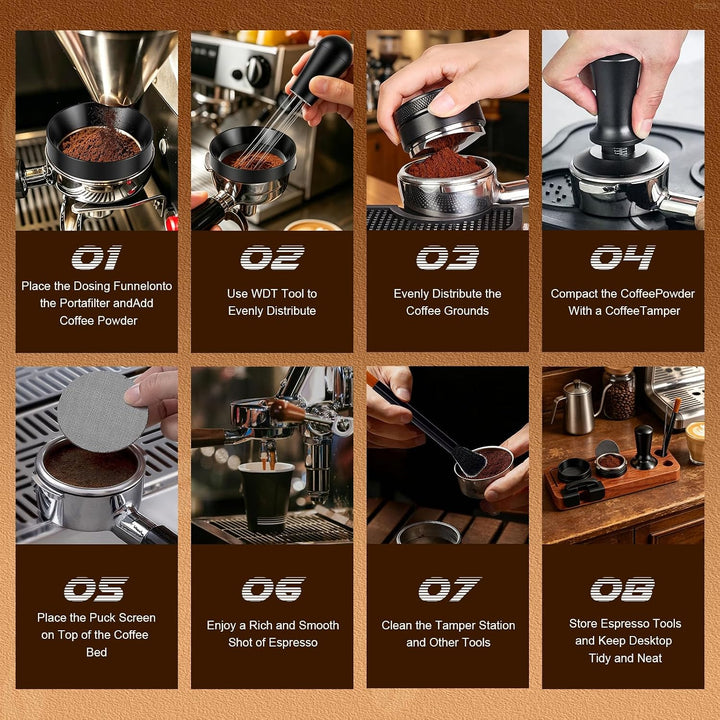 01

Place the Dosing Funnelonto the Portafilter andAdd Coffee Powder

02

Use WDT Tool to Evenly Distribute

03

Evenly Distribute the Coffee Grounds

04

Compact the CoffeePowder With a CoffeeTamper

05

Place the Puck Screen on Top of the Coffee Bed

06

Enjoy a Rich and Smooth Shot of Espresso

07

Clean the Tamper Station and Other Tools

08

Store Espresso Tools and Keep Desktop Tidy and Neat