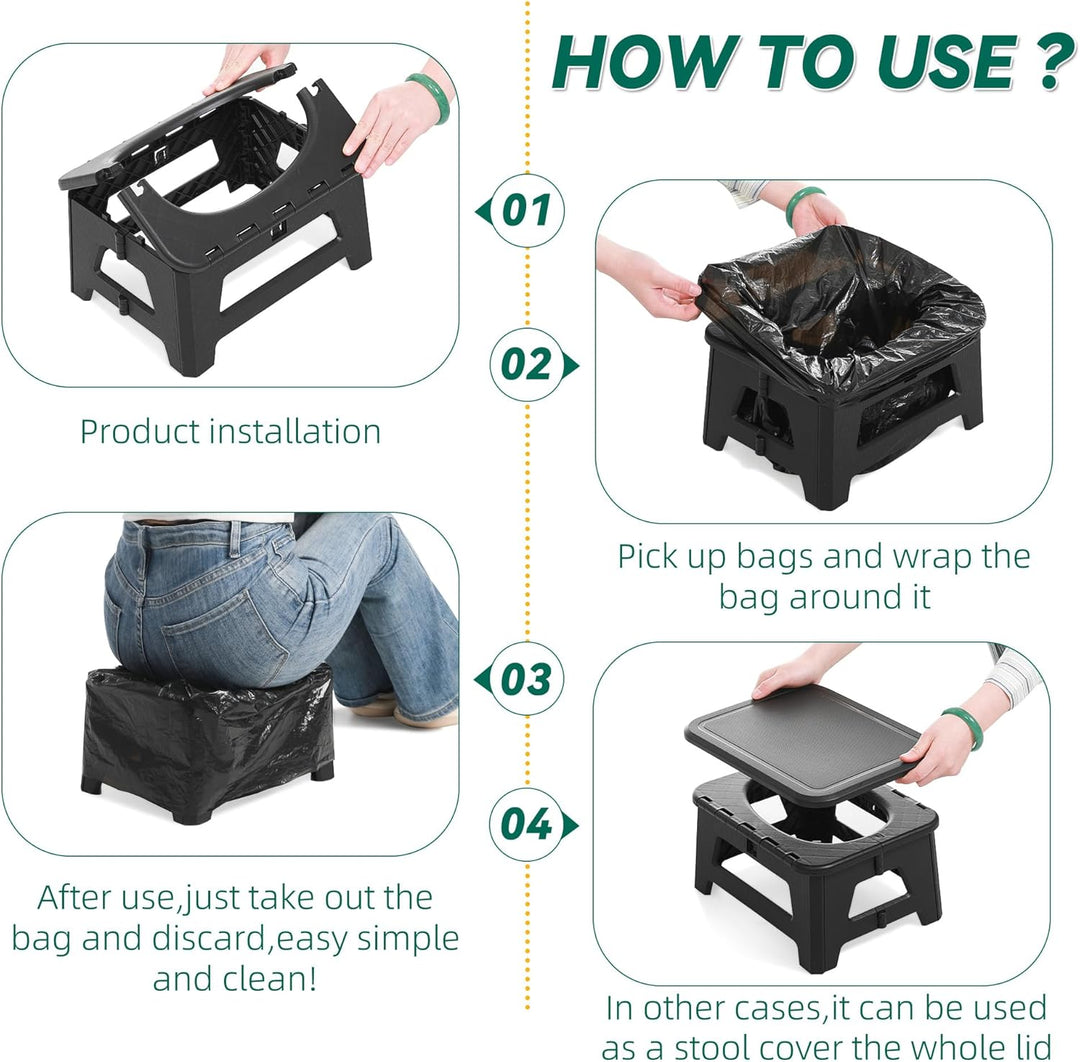 HOW TO USE ?

01

Product installation

02

Pick up bags and wrap the bag around it

03

After use,just take out the bag and discard,easy simple and clean!

04

In other cases,it can be used as a stool cover the whole lid