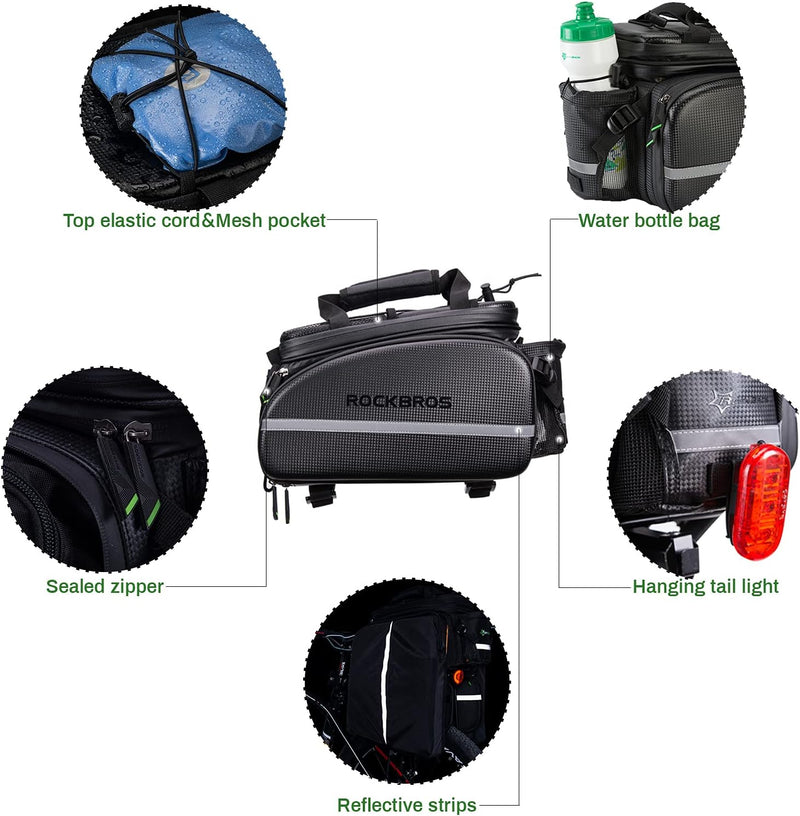 Top elastic cord&Mesh pocket

Water bottle bag

ROCKBROS

Sealed zipper

Hanging tail light

Reflective strips