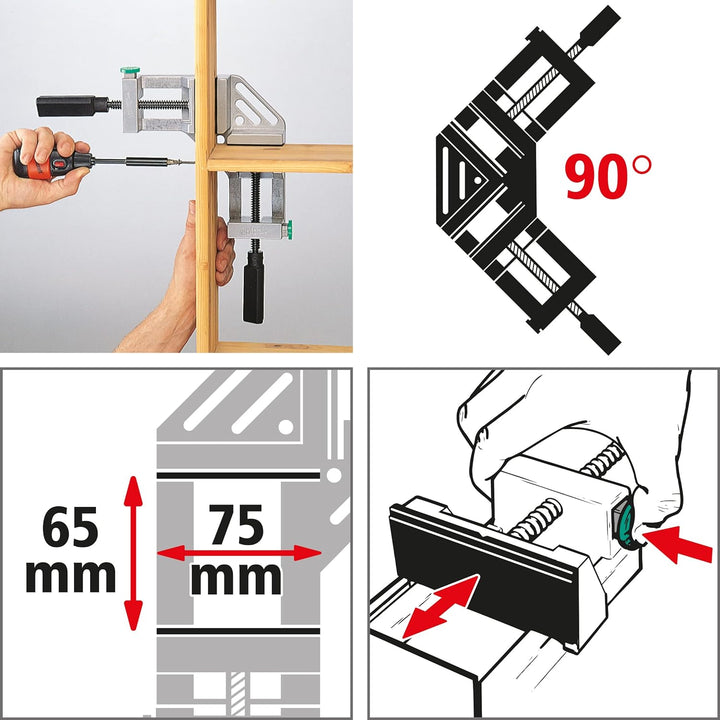 90°

65 mm

75 mm