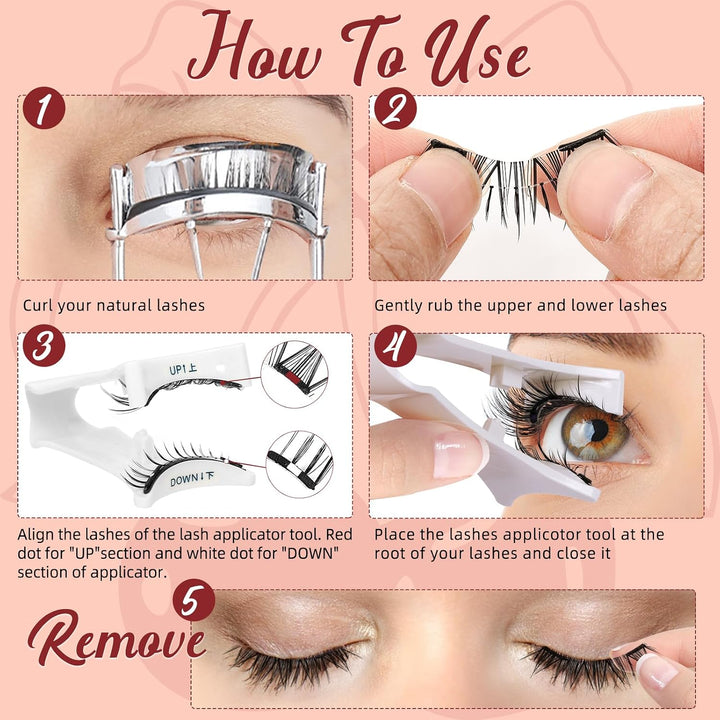 How To Use

1

Curl your natural lashes

2

Gently rub the upper and lower lashes

3

UP↑上

DOWN↓下

Align the lashes of the lash applicator tool. Red dot for "UP"section and white dot for "DOWN" section of applicator.

4

Place the lashes applicotor tool at the root of your lashes and close it

5

Remove