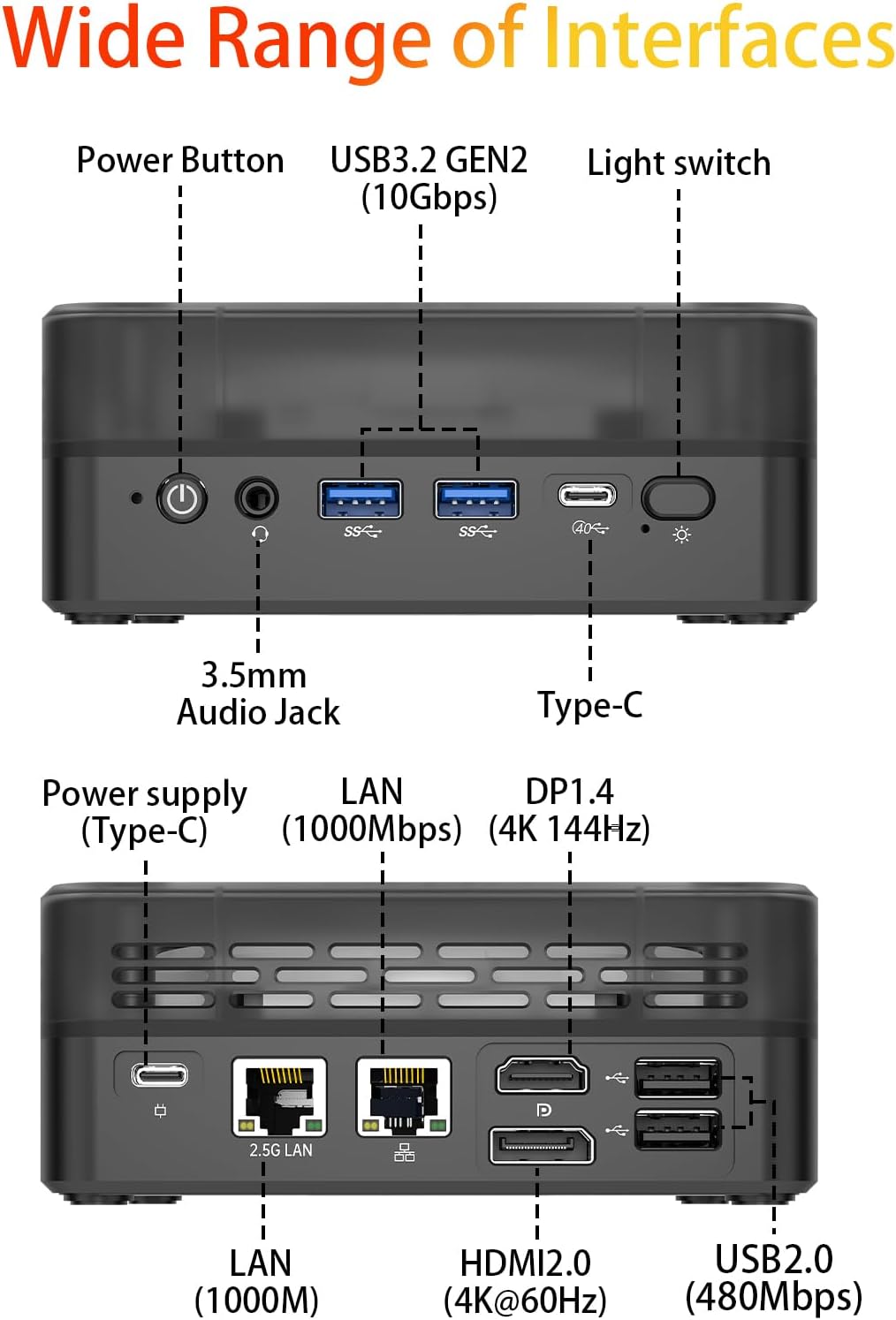 Wide Range of Interfaces

Power Button

USB3.2 GEN2 (10Gbps)

Light switch

SS

SS

40

3.5mm Audio Jack

Type-C

Power supply (Type-C)

LAN (1000Mbps)

DP1.4 (4K 144Hz)

2.5G LAN

LAN (1000M)

HDMI2.0 (4K@60Hz)

USB2.0 (480Mbps)