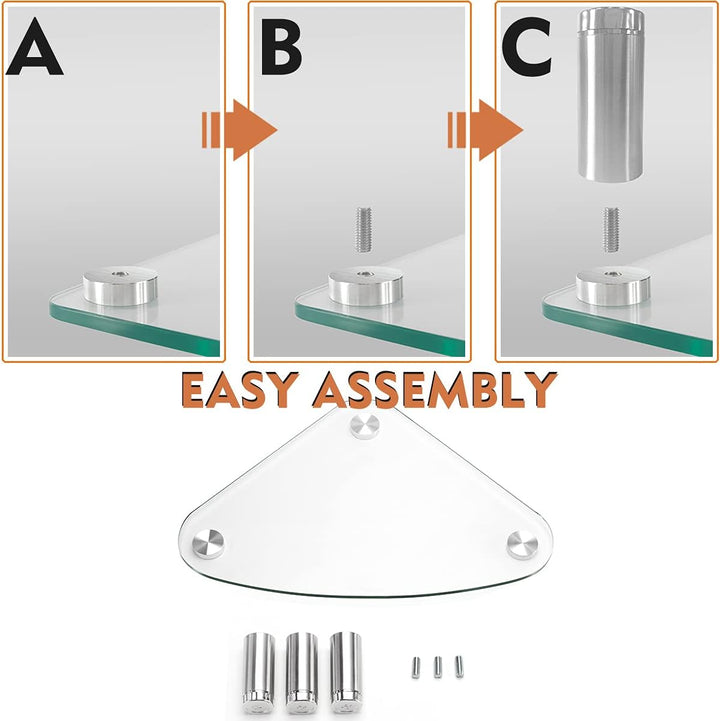 A

B

C

EASY ASSEMBLY