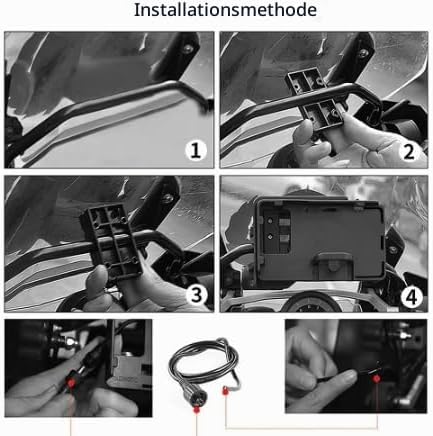 Installationsmethode

1

2

3

4