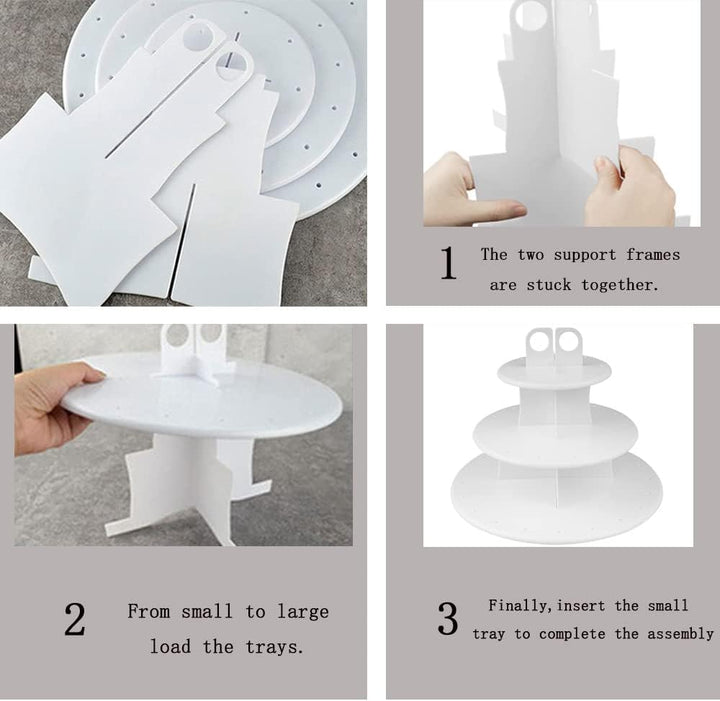 1 The two support frames are stuck together.

2 From small to large load the trays.

3 Finally, insert the small tray to complete the assembly