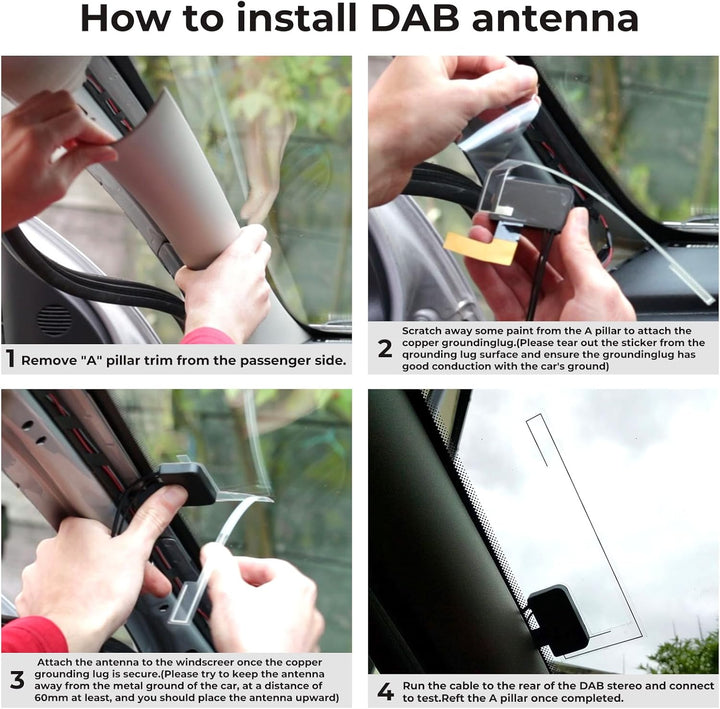 How to install DAB antenna

1 Remove "A" pillar trim from the passenger side.

2 Scratch away some paint from the A pillar to attach the copper groundinglug.(Please tear out the sticker from the qrounding lug surface and ensure the groundinglug has good conduction with the car's ground)

3 Attach the antenna to the windscreer once the copper grounding lug is secure.(Please try to keep the antenna away from the metal ground of the car, at a distance of 60mm at least, and you should place the antenna upward)

4 Run the cable to the rear of the DAB stereo and connect to test.Reft the A pillar once completed.