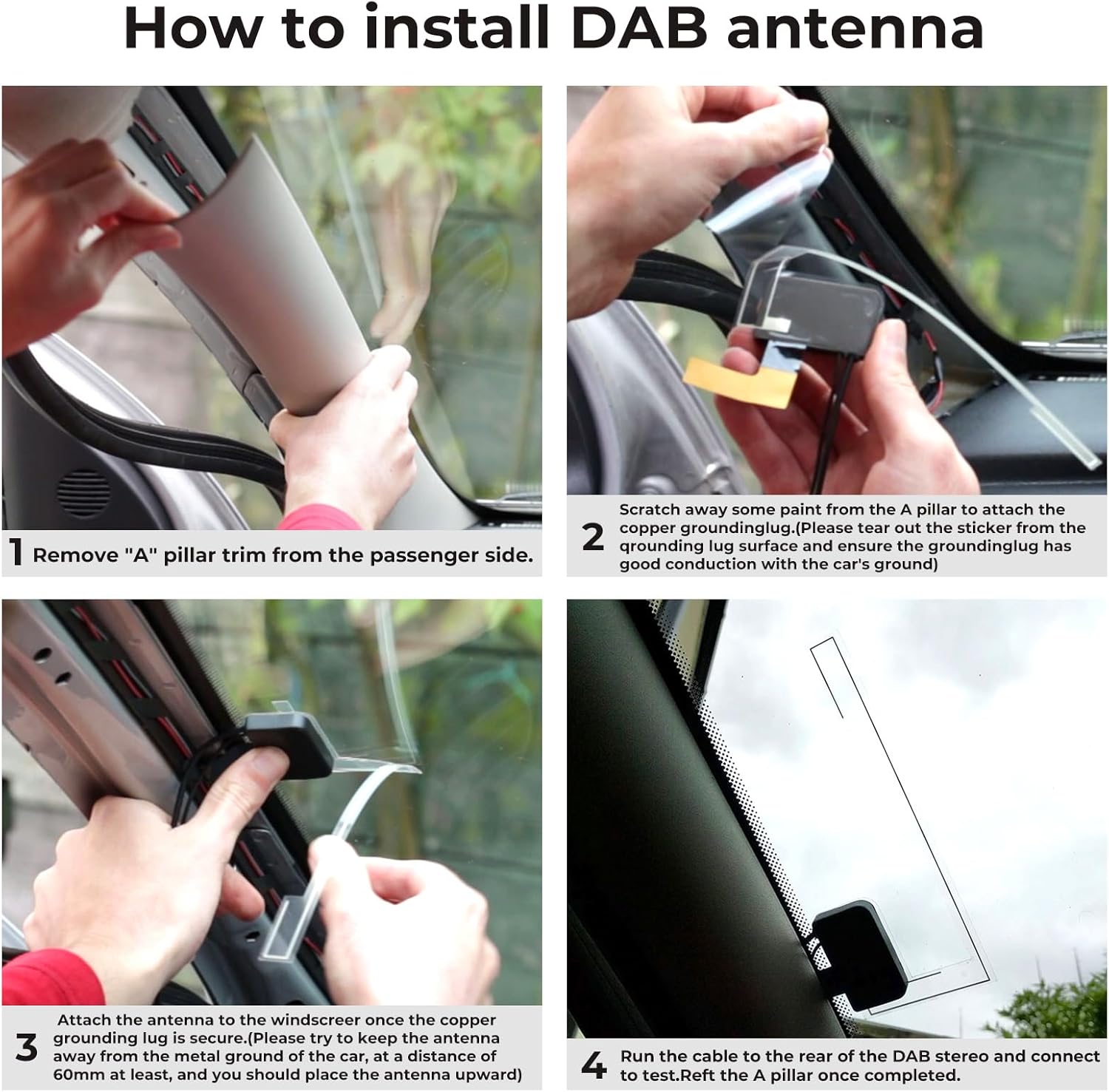 How to install DAB antenna

1 Remove "A" pillar trim from the passenger side.

2 Scratch away some paint from the A pillar to attach the copper groundinglug.(Please tear out the sticker from the qrounding lug surface and ensure the groundinglug has good conduction with the car's ground)

3 Attach the antenna to the windscreer once the copper grounding lug is secure.(Please try to keep the antenna away from the metal ground of the car, at a distance of 60mm at least, and you should place the antenna upward)

4 Run the cable to the rear of the DAB stereo and connect to test.Reft the A pillar once completed.