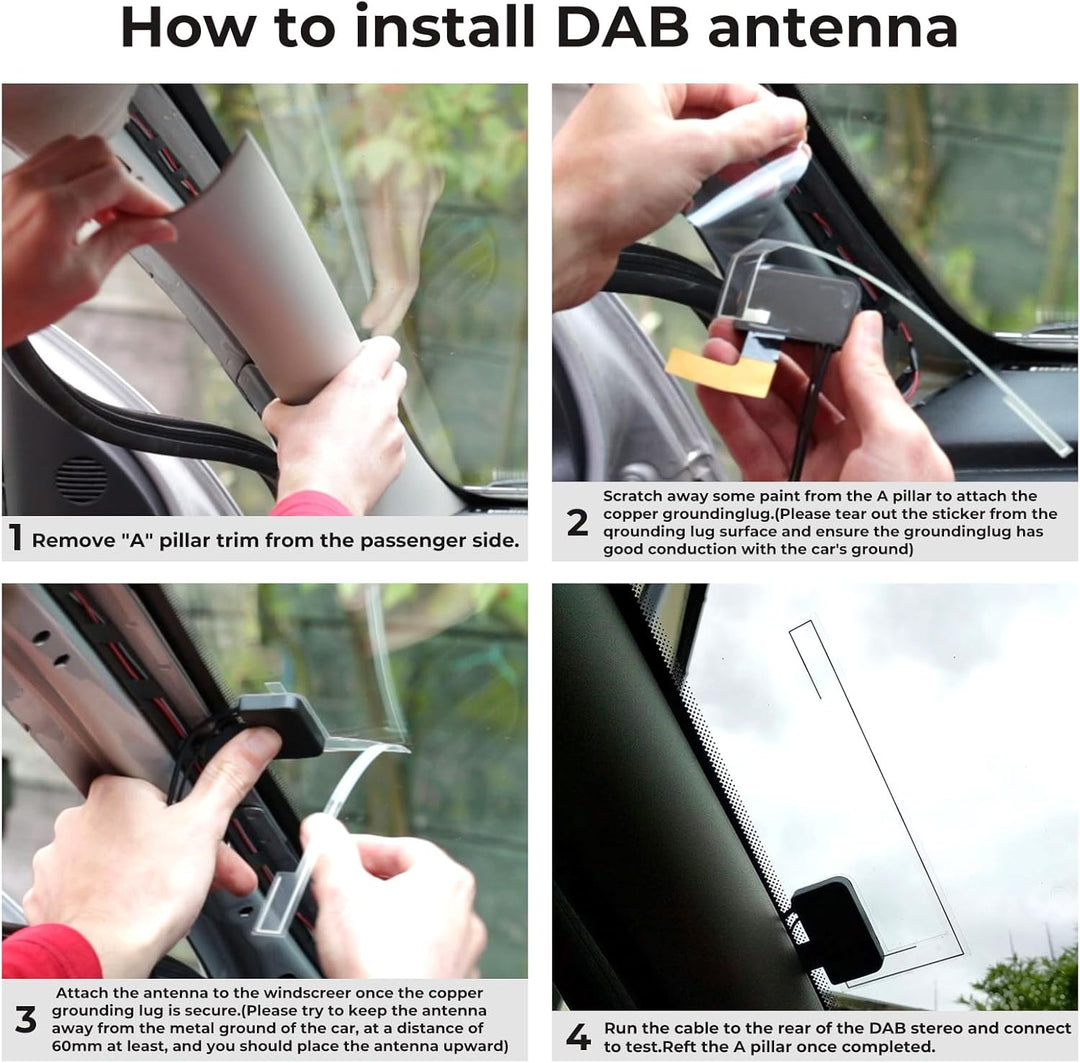 How to install DAB antenna

1 Remove "A" pillar trim from the passenger side.

2 Scratch away some paint from the A pillar to attach the copper groundinglug.(Please tear out the sticker from the qrounding lug surface and ensure the groundinglug has good conduction with the car's ground)

3 Attach the antenna to the windscreer once the copper grounding lug is secure.(Please try to keep the antenna away from the metal ground of the car, at a distance of 60mm at least, and you should place the antenna upward)

4 Run the cable to the rear of the DAB stereo and connect to test.Reft the A pillar once completed.