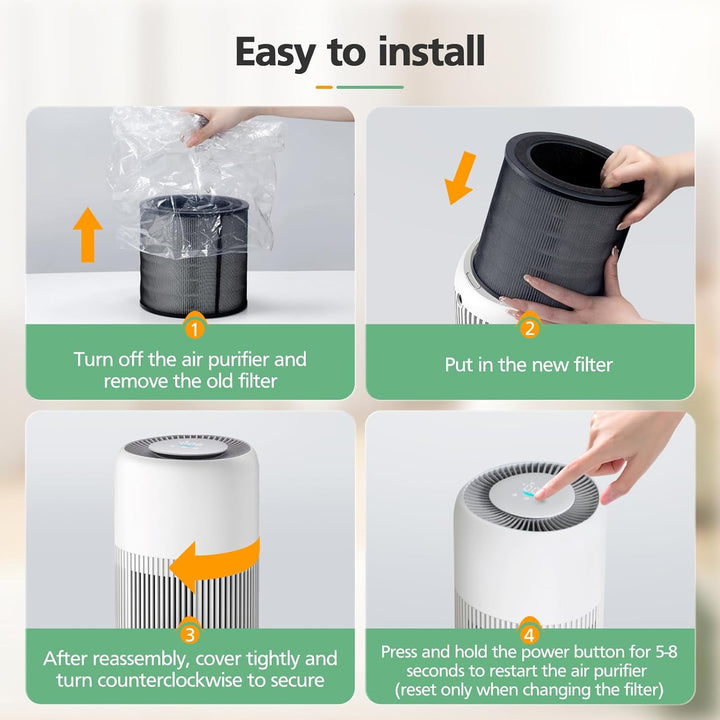 Easy to install

1
Turn off the air purifier and remove the old filter

2
Put in the new filter

3
After reassembly, cover tightly and turn counterclockwise to secure

4
Press and hold the power button for 5-8 seconds to restart the air purifier (reset only when changing the filter)