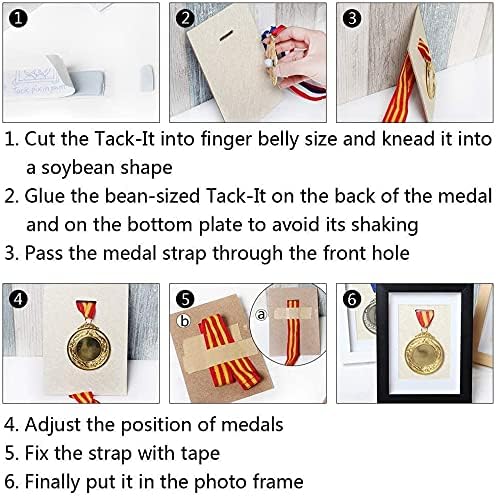 1

2

3

1. Cut the Tack-It into finger belly size and knead it into a soybean shape

2. Glue the bean-sized Tack-It on the back of the medal and on the bottom plate to avoid its shaking

3. Pass the medal strap through the front hole

4

5

b

a

6

4. Adjust the position of medals

5. Fix the strap with tape

6. Finally put it in the photo frame