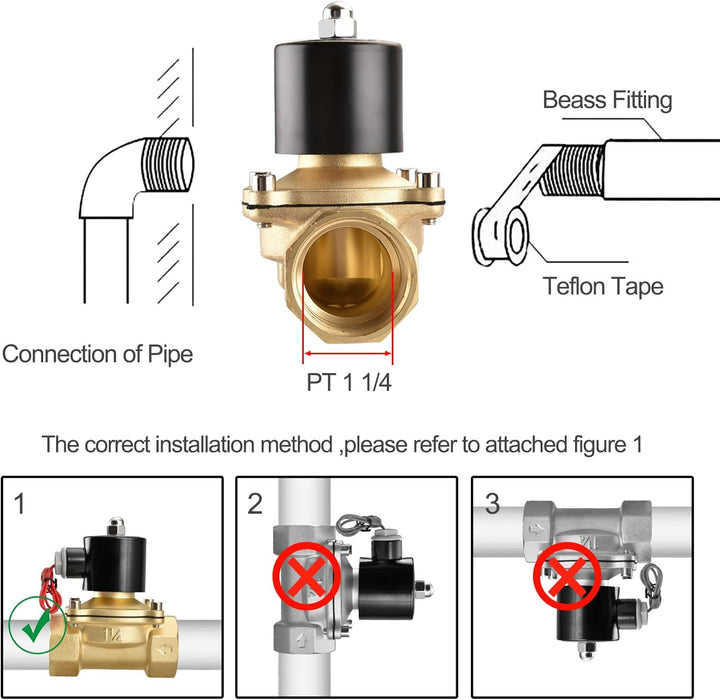 Beass Fitting

Teflon Tape

Connection of Pipe

PT 1 1/4

The correct installation method ,please refer to attached figure 1

1

1¼

2

3

1¼