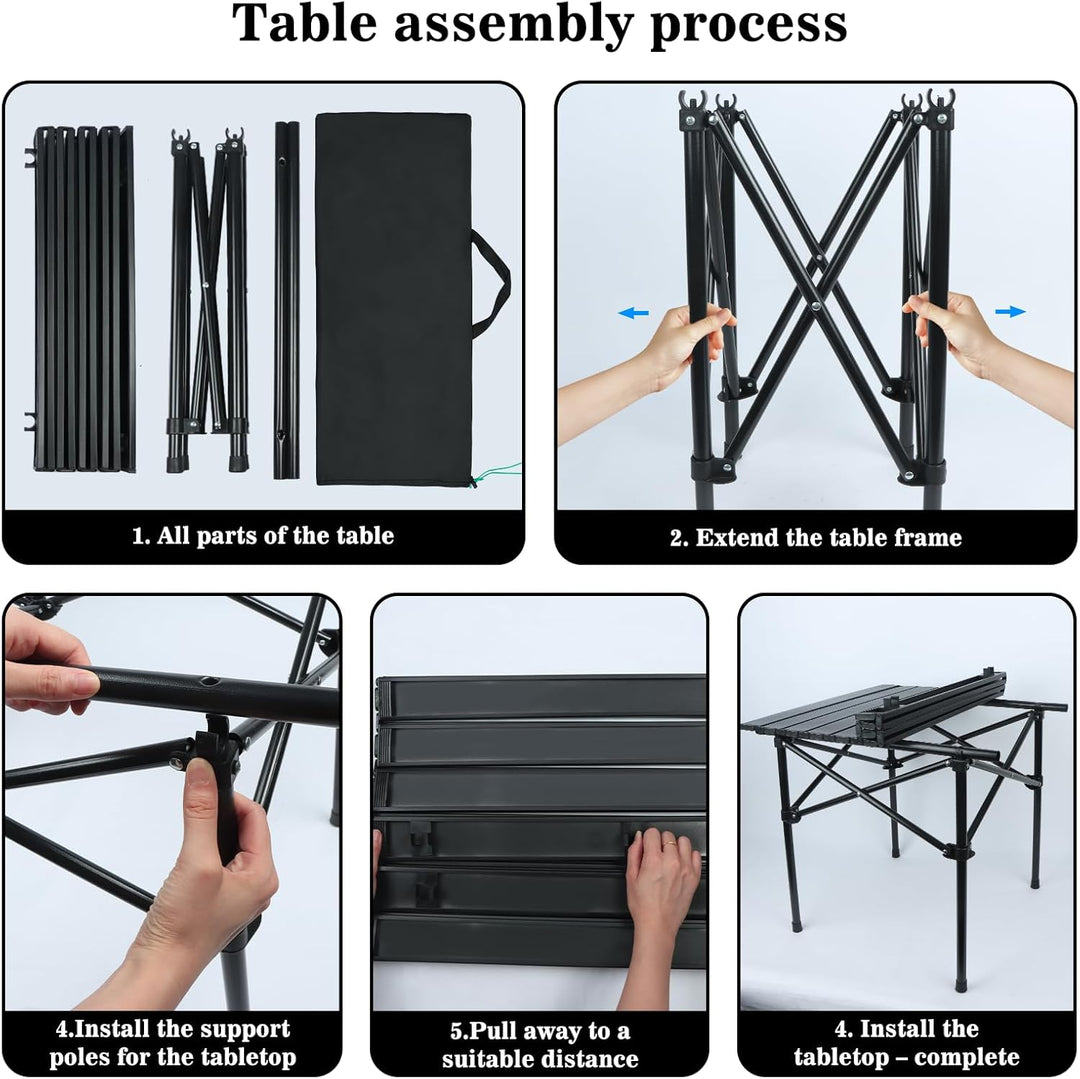 Table assembly process

1. All parts of the table

2. Extend the table frame

4.Install the support poles for the tabletop

5.Pull away to a suitable distance

4. Install the tabletop – complete