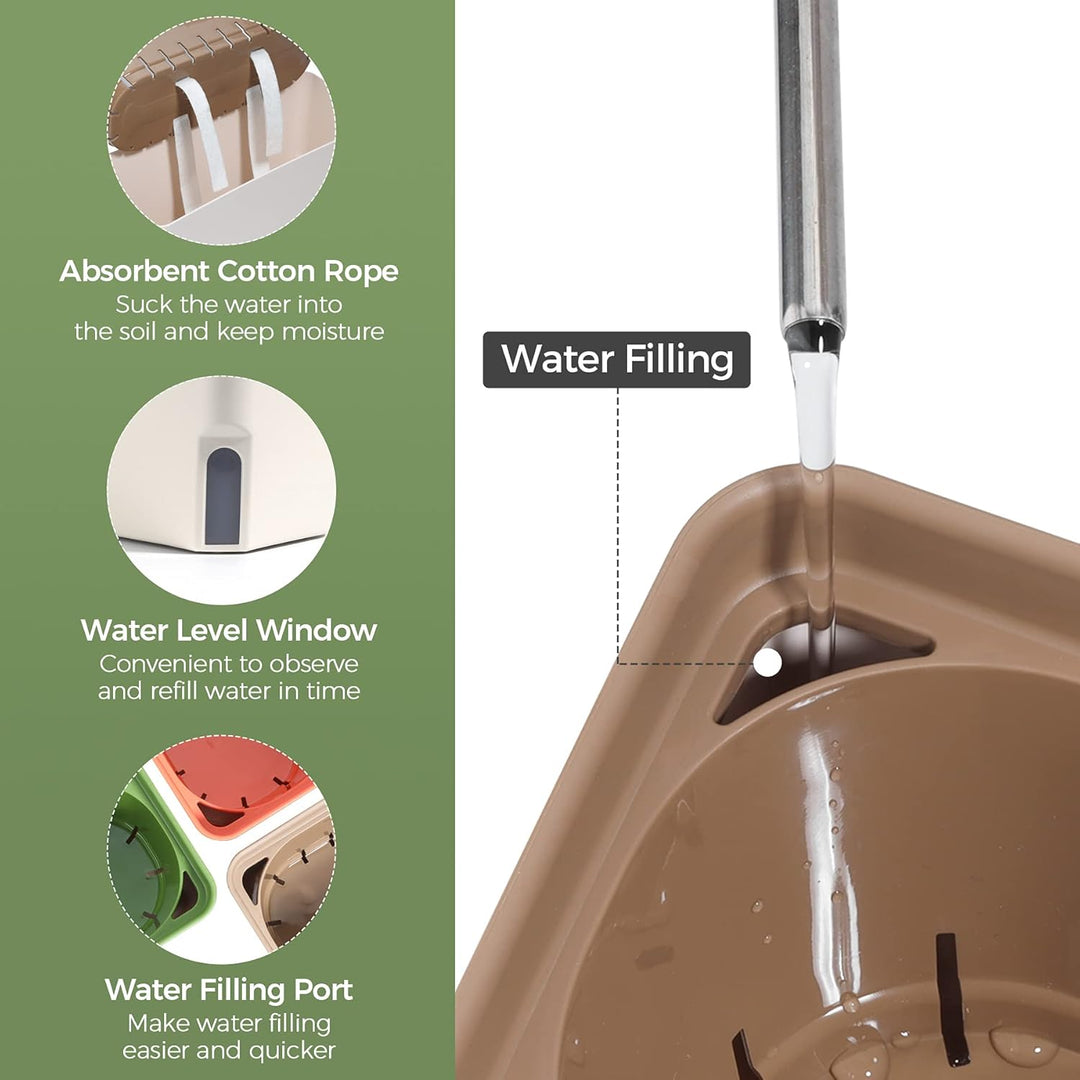 Absorbent Cotton Rope
Suck the water into the soil and keep moisture

Water Level Window
Convenient to observe and refill water in time

Water Filling Port
Make water filling easier and quicker

Water Filling