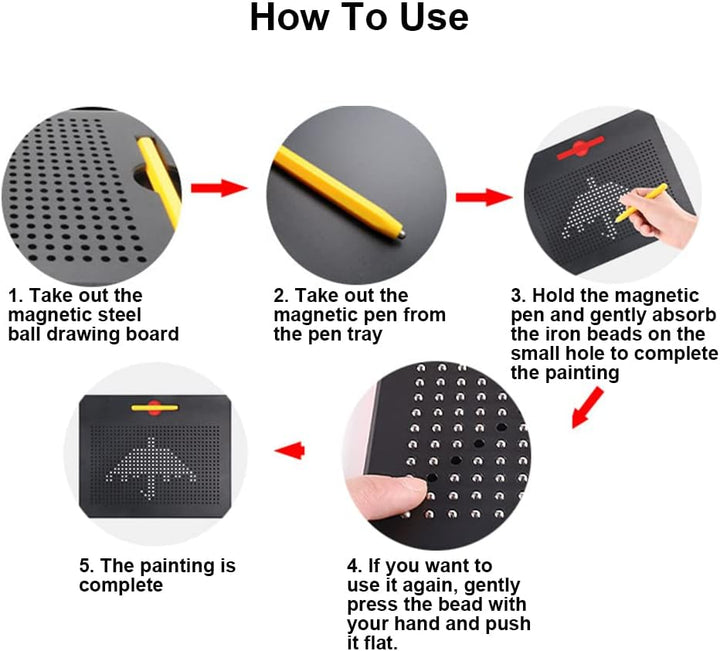 How To Use

1. Take out the magnetic steel ball drawing board

2. Take out the magnetic pen from the pen tray

3. Hold the magnetic pen and gently absorb the iron beads on the small hole to complete the painting

4. If you want to use it again, gently press the bead with your hand and push it flat.

5. The painting is complete