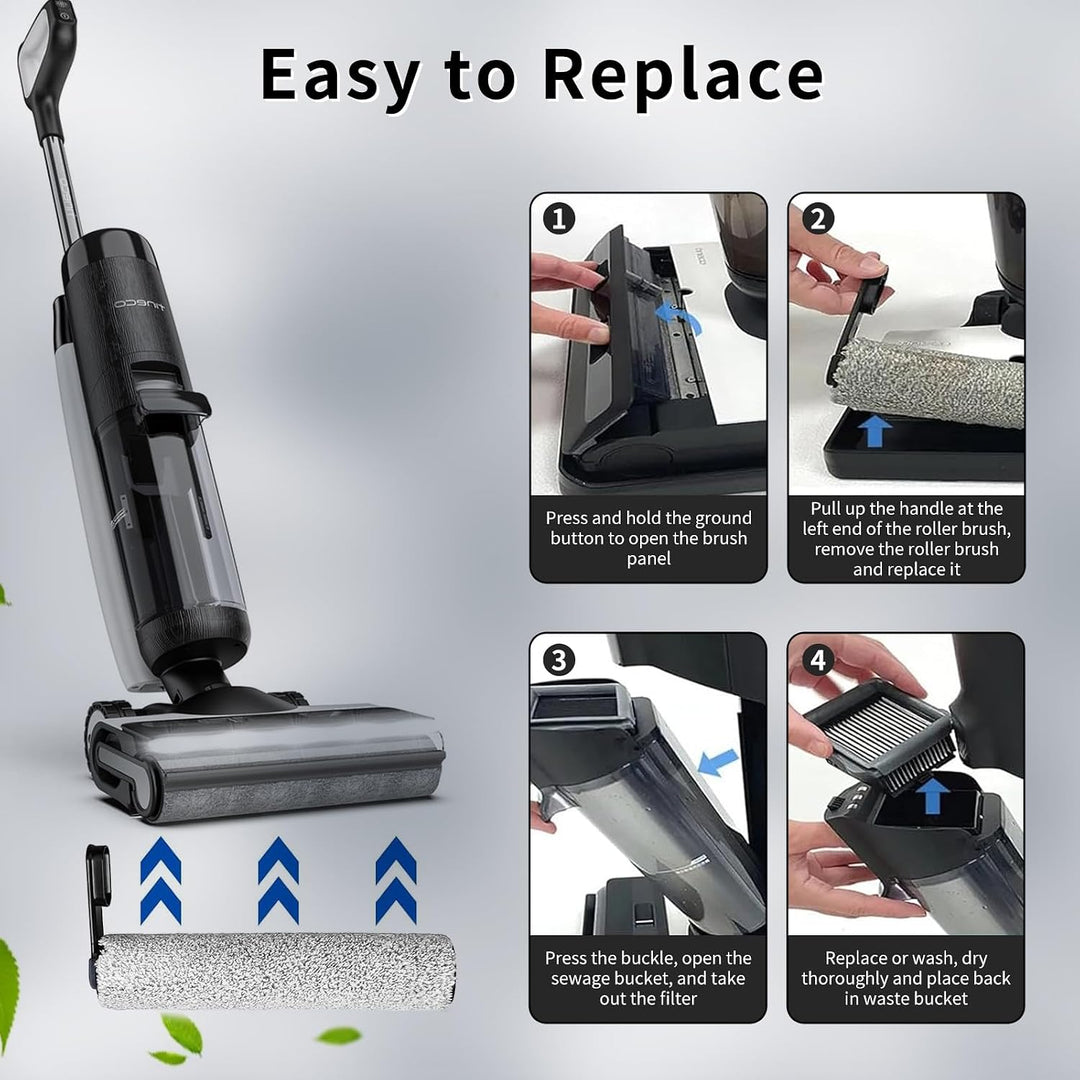 Easy to Replace

1

Press and hold the ground button to open the brush panel

2

Pull up the handle at the left end of the roller brush, remove the roller brush and replace it

3

Press the buckle, open the sewage bucket, and take out the filter

4

Replace or wash, dry thoroughly and place back in waste bucket