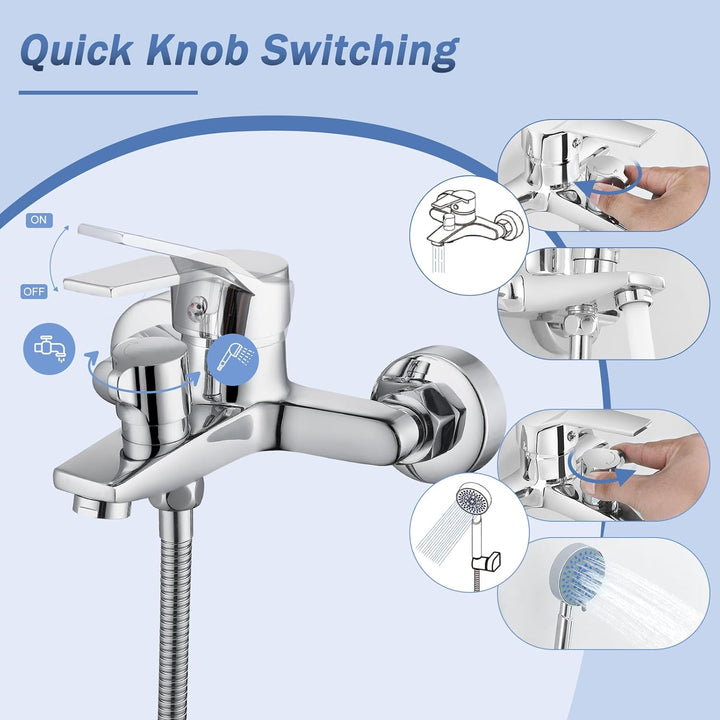 Quick Knob Switching

ON

OFF